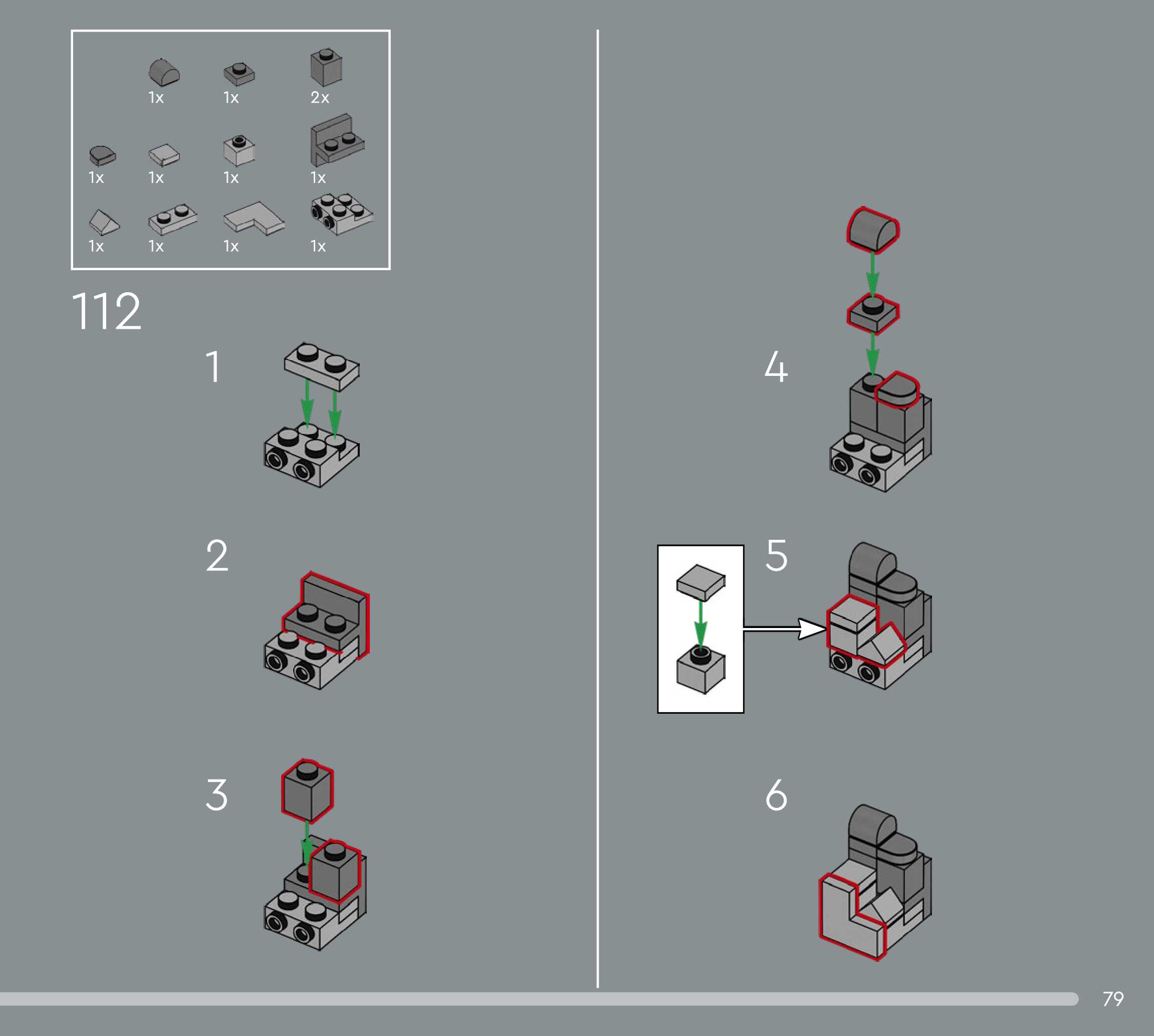 1x 1x 2x

1x 1x 1x 1x

1x 1x 1x 1x

112

1

2

3

4

5

6

79