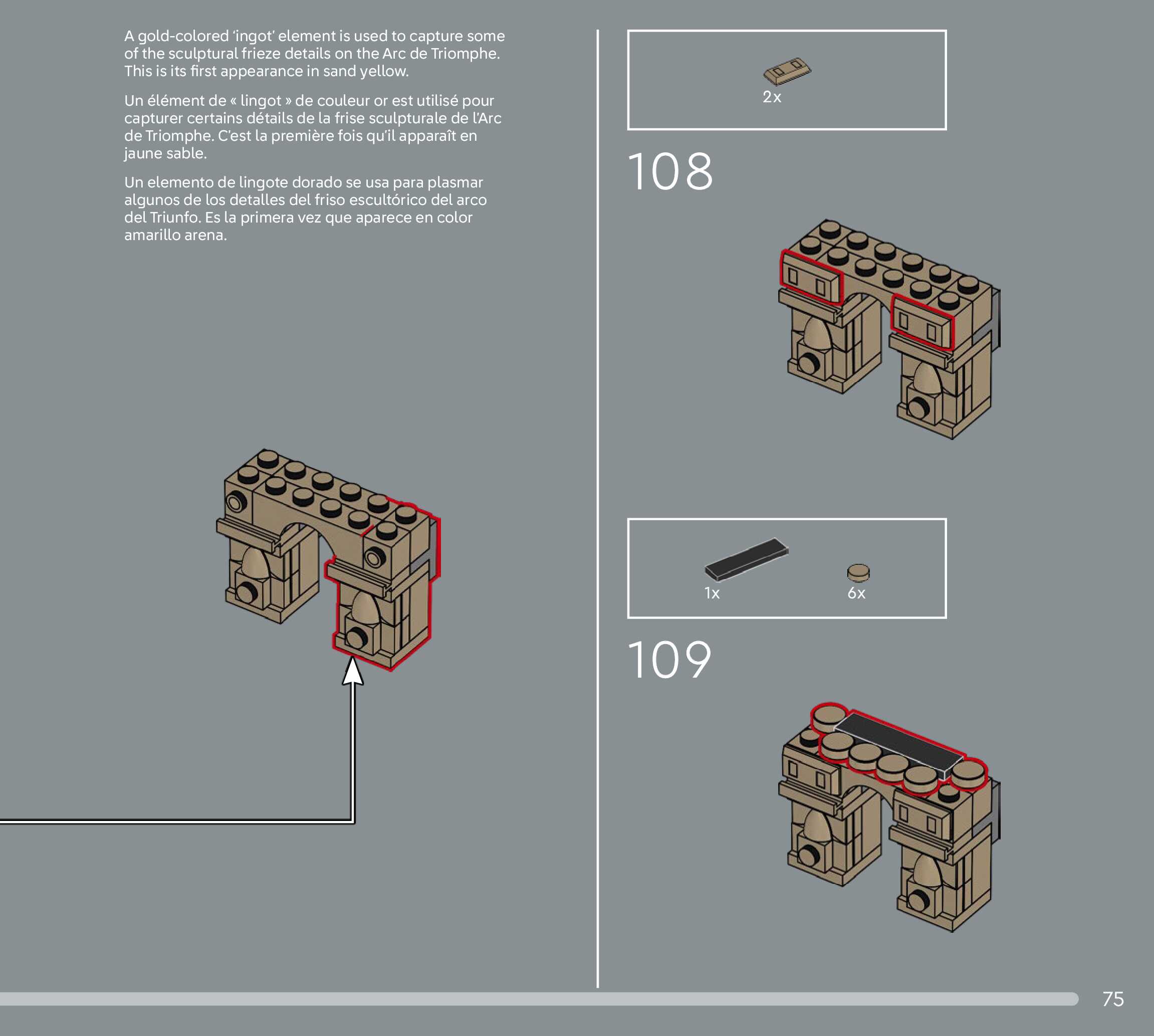 A gold-colored ‘ingot’ element is used to capture some of the sculptural frieze details on the Arc de Triomphe. This is its first appearance in sand yellow.

Un élément de « lingot » de couleur or est utilisé pour capturer certains détails de la frise sculpturale de l’Arc de Triomphe. C’est la première fois qu’il apparaît en jaune sable.

Un elemento de lingote dorado se usa para plasmar algunos de los detalles del friso escultórico del arco del Triunfo. Es la primera vez que aparece en color amarillo arena.

2x

108

1x

6x

109

75