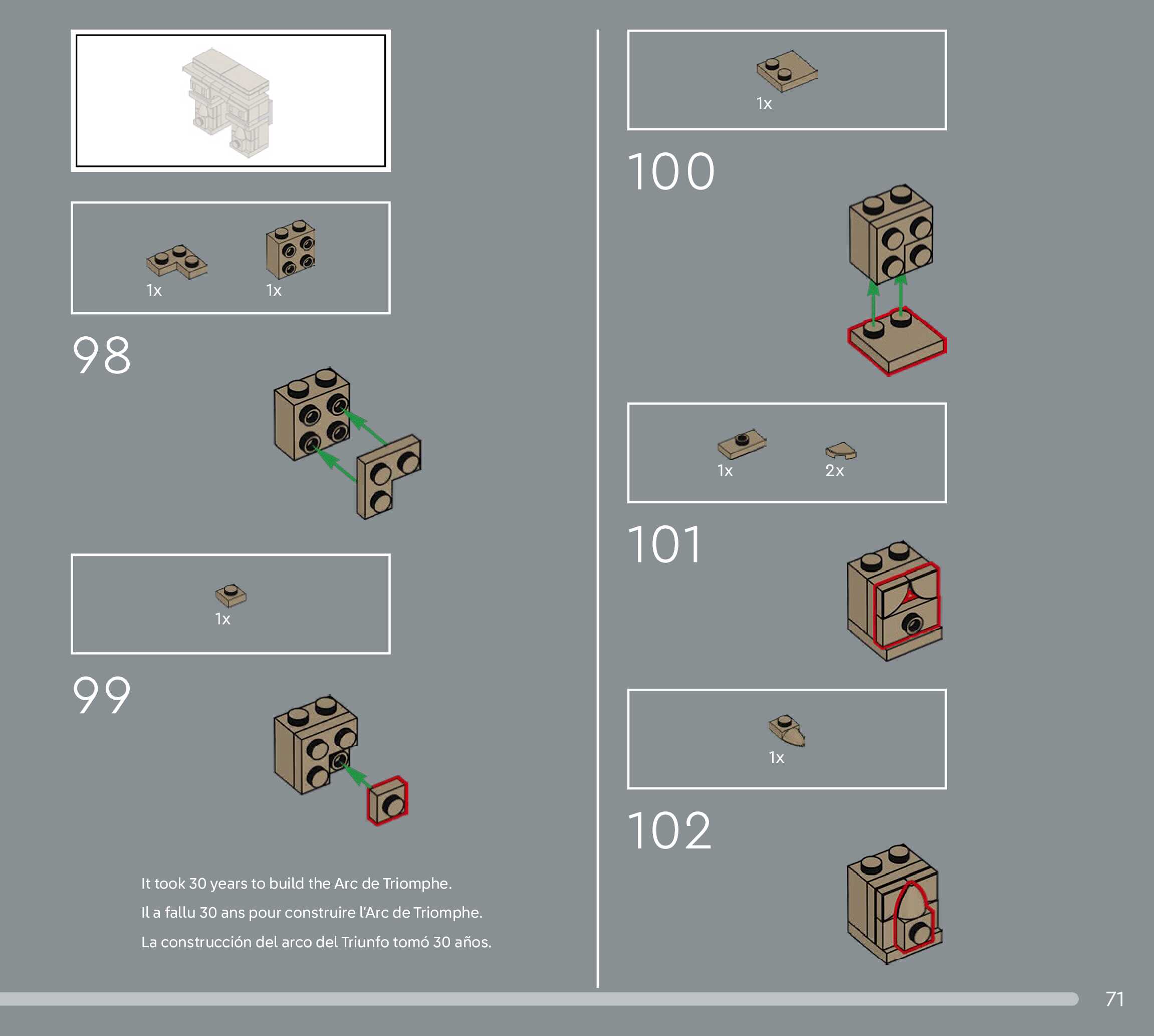 1x 1x

98

1x

99

It took 30 years to build the Arc de Triomphe.

Il a fallu 30 ans pour construire l'Arc de Triomphe.

La construcción del arco del Triunfo tomó 30 años.

1x

100

1x 2x

101

1x

102

71