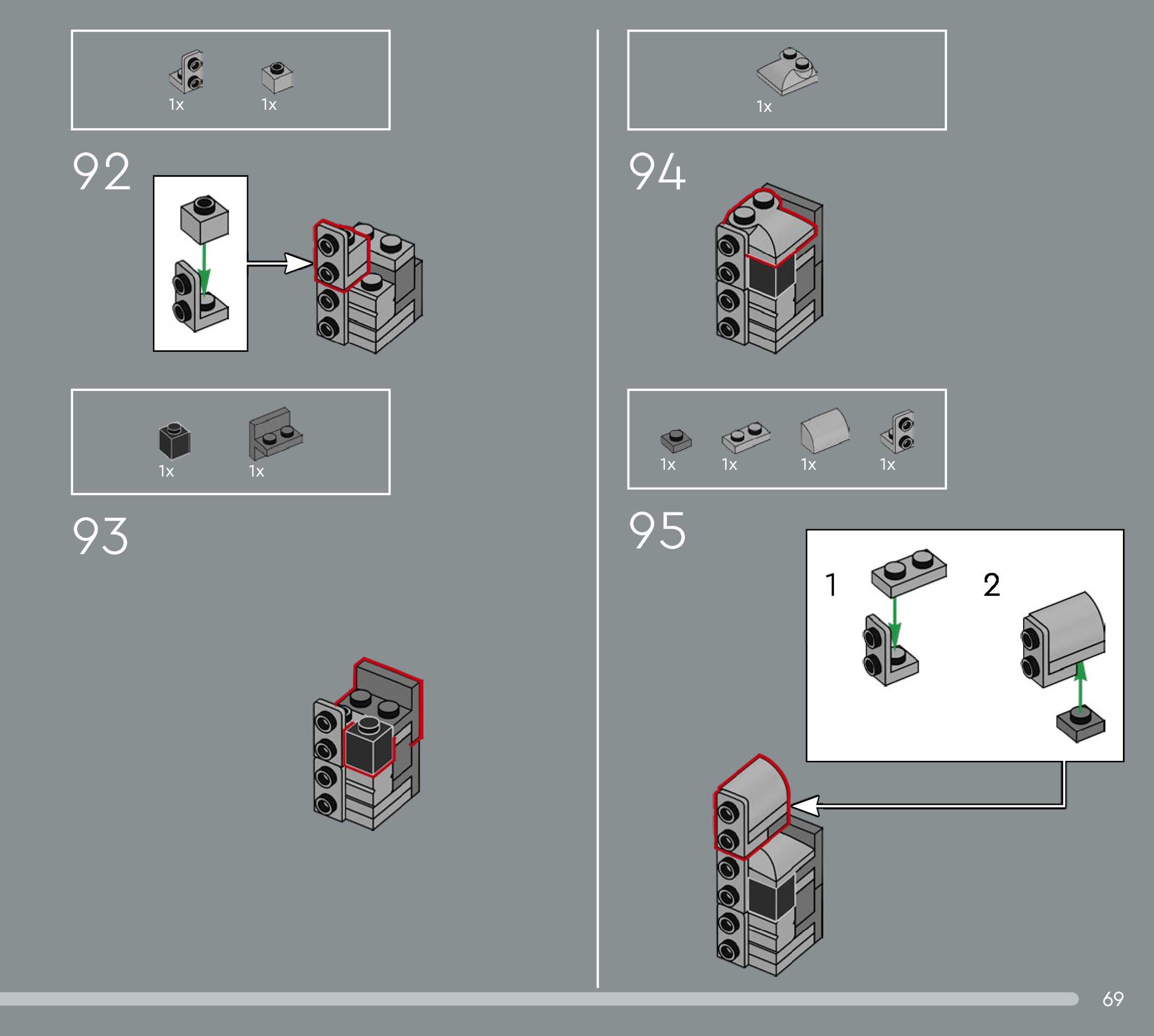 1x 1x

92

1x 1x

93

1x

94

1x 1x 1x 1x

95

1

2

69