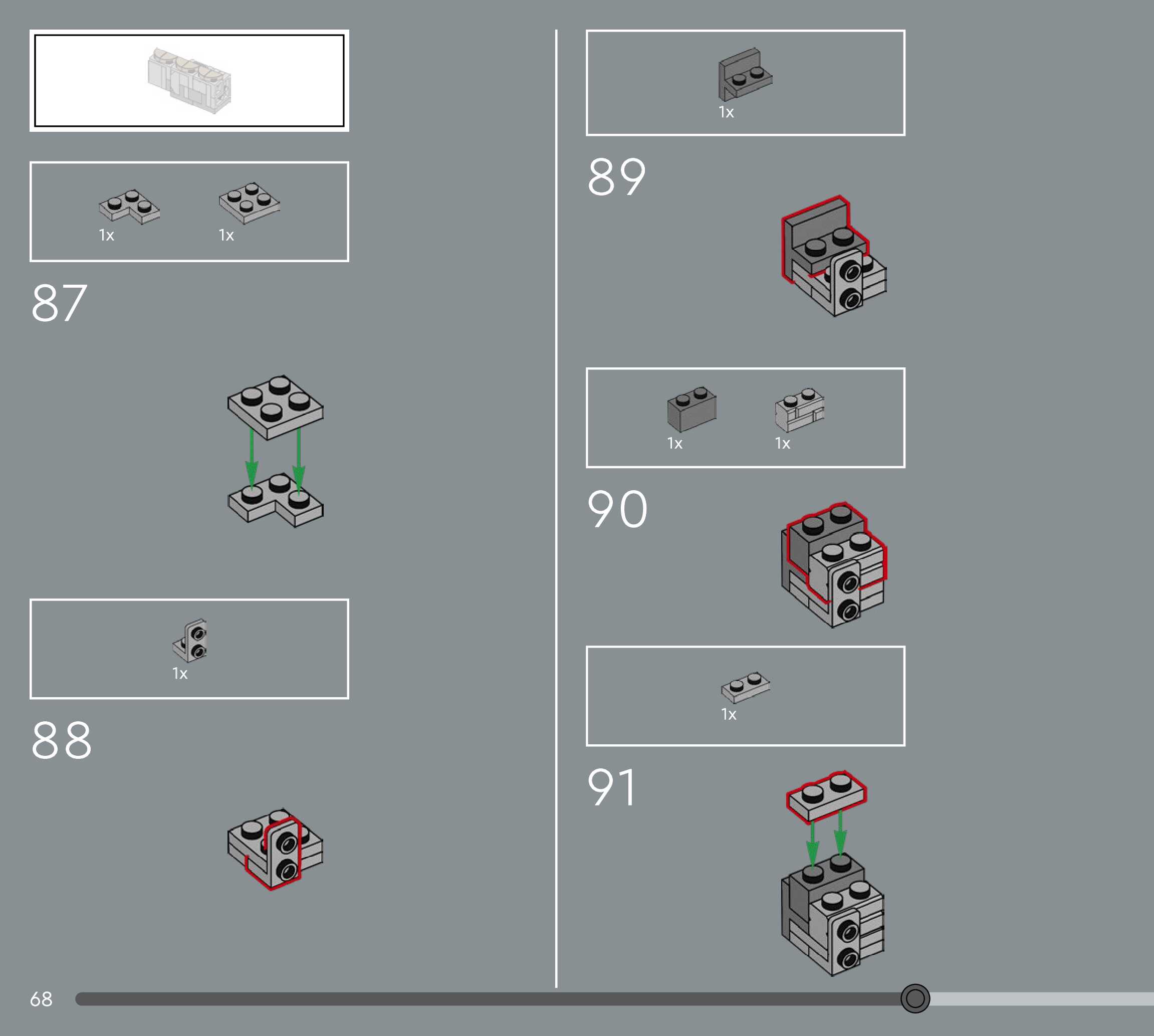 1x 1x

87

1x

88

1x

89

1x 1x

90

1x

91

68