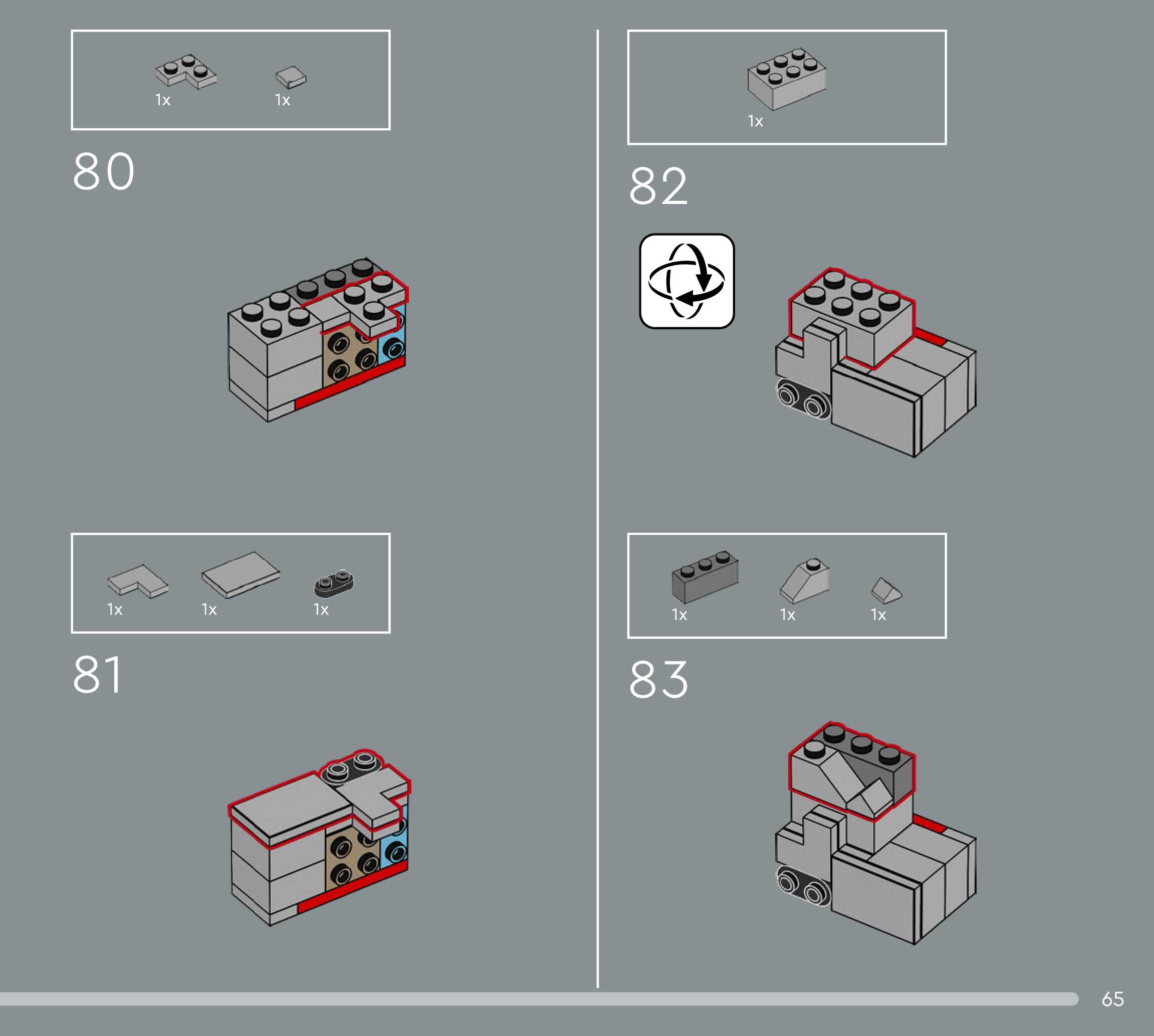 1x 1x

80

1x 1x 1x

81

1x

82

1x 1x 1x

83

65