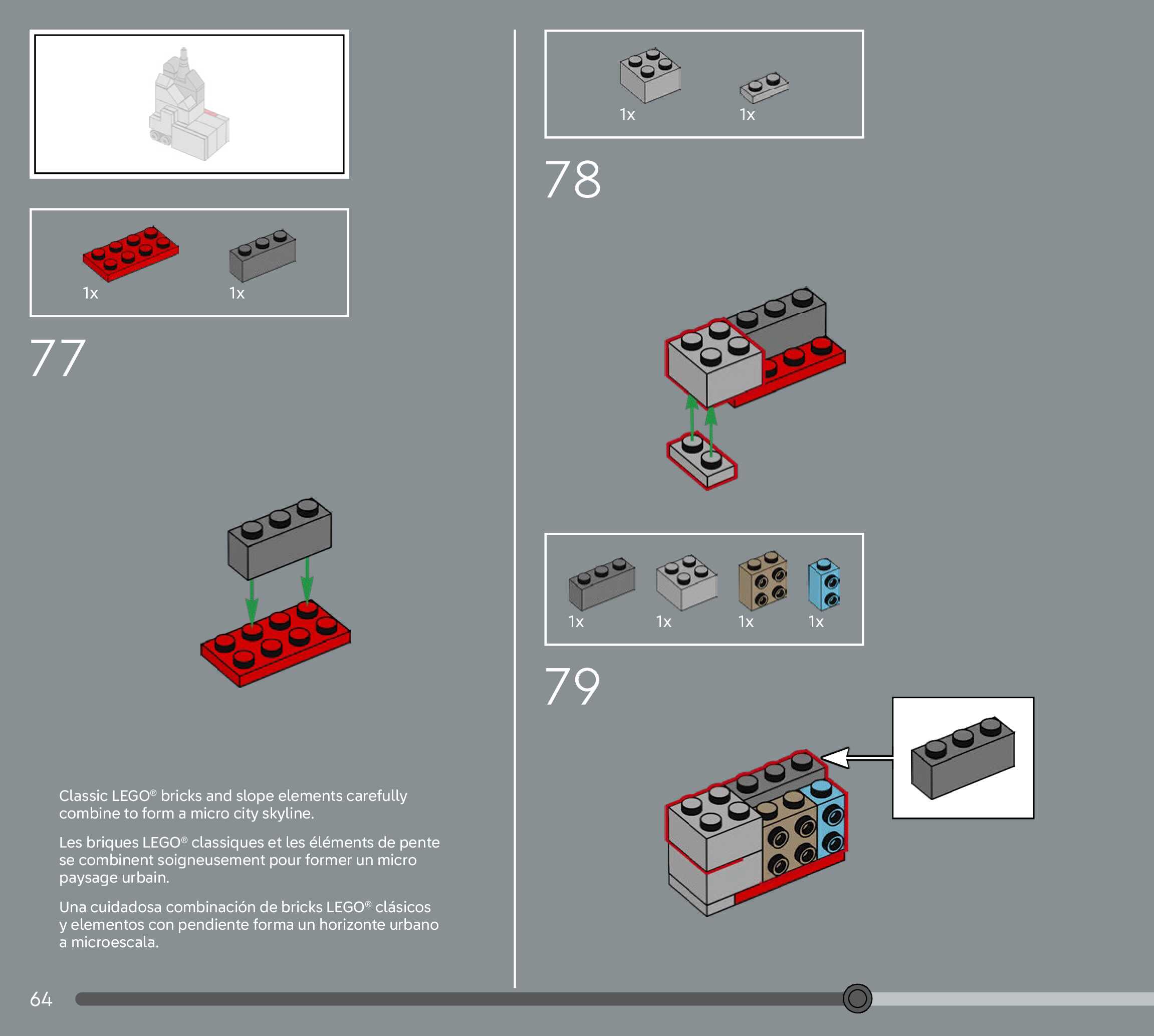 1x 1x

77

Classic LEGO® bricks and slope elements carefully combine to form a micro city skyline.

Les briques LEGO® classiques et les éléments de pente se combinent soigneusement pour former un micro paysage urbain.

Una cuidadosa combinación de bricks LEGO® clásicos y elementos con pendiente forma un horizonte urbano a microescala.

1x 1x

78

1x 1x 1x 1x

79

64