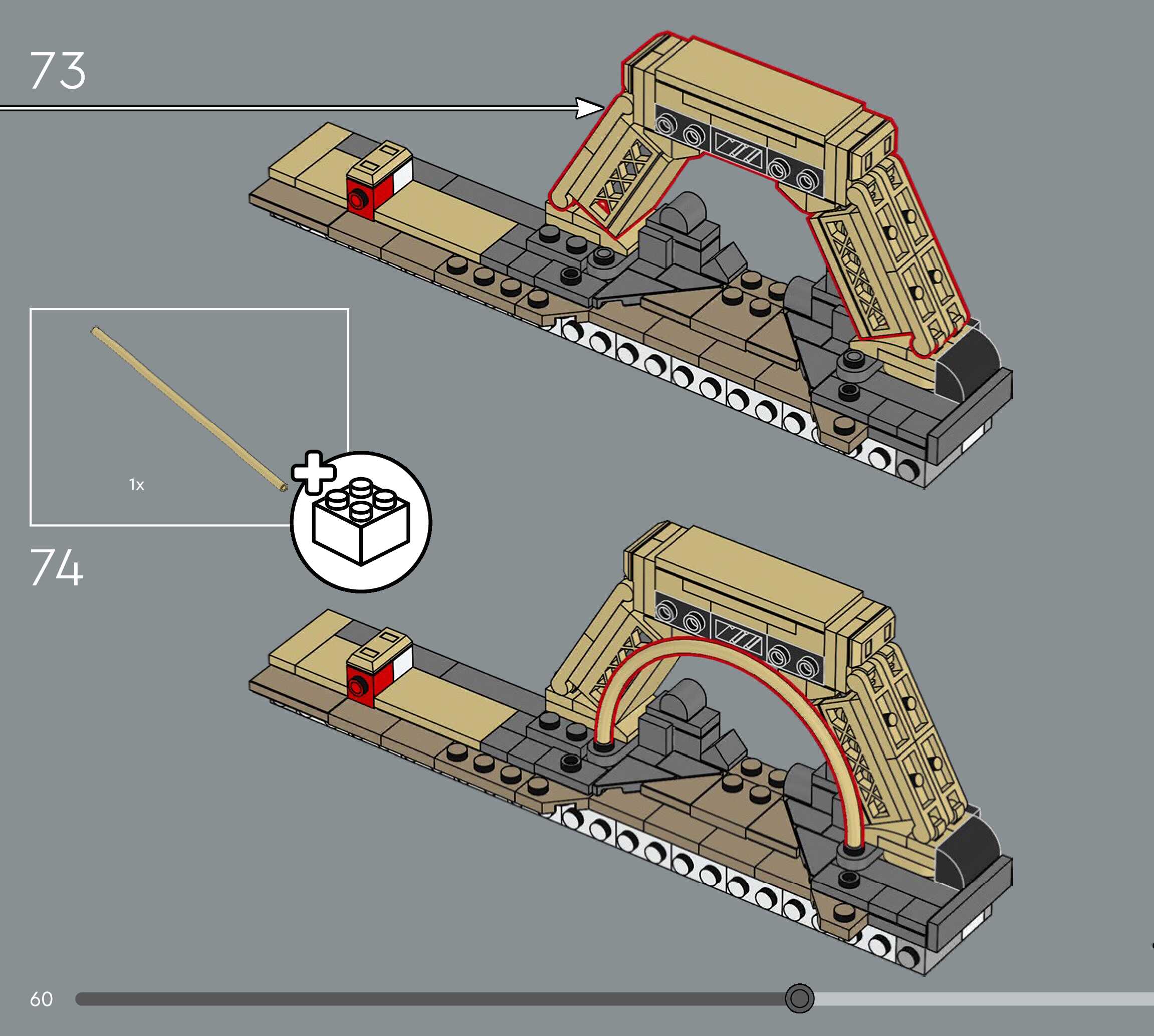 73

1x

74

60