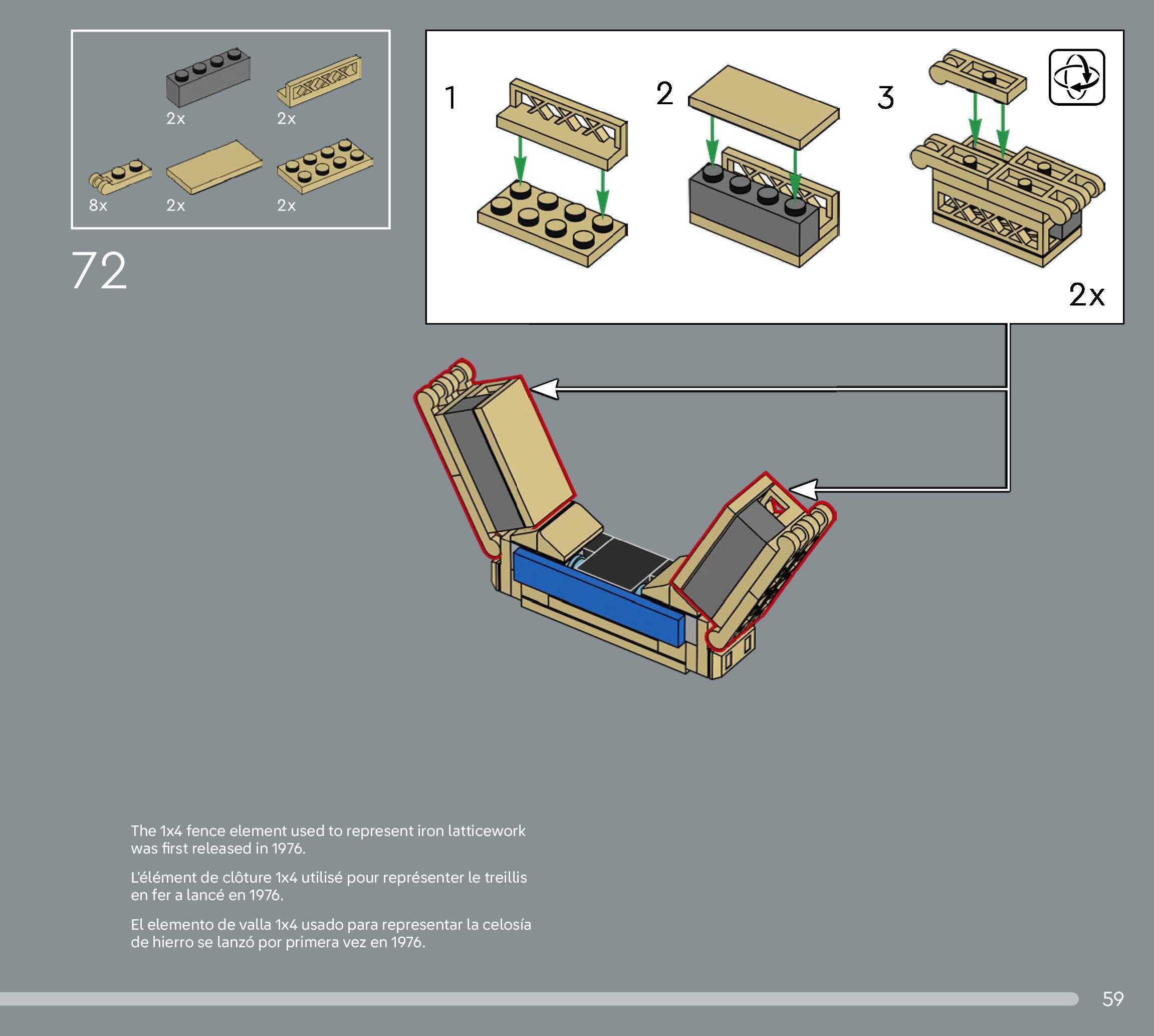 2x
2x
8x
2x
2x

72

1
2
3

2x

The 1x4 fence element used to represent iron latticework was first released in 1976.

L'élément de clôture 1x4 utilisé pour représenter le treillis en fer a lancé en 1976.

El elemento de valla 1x4 usado para representar la celosía de hierro se lanzó por primera vez en 1976.

59