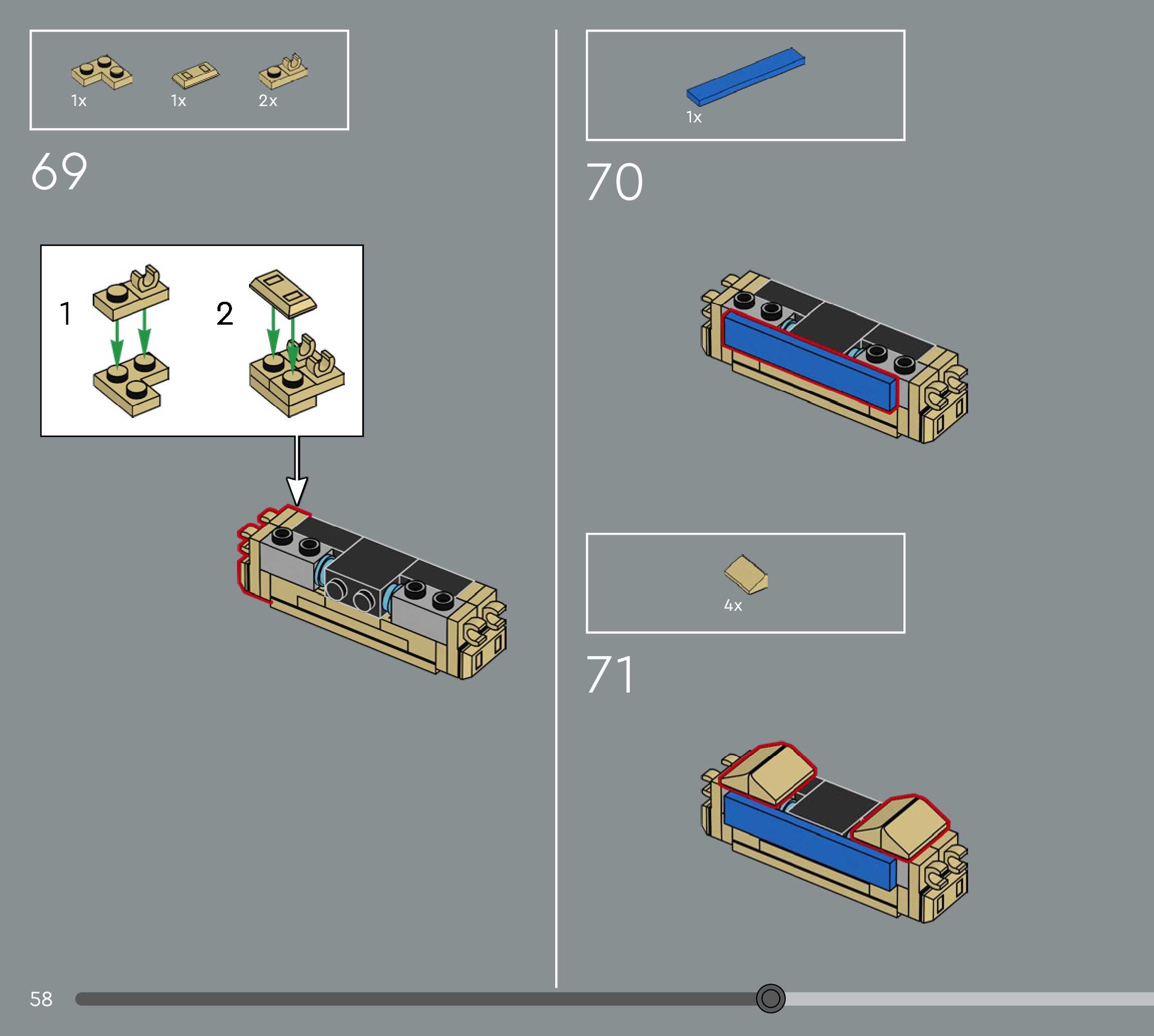 1x 1x 2x

69

1

2

1x

70

4x

71

58