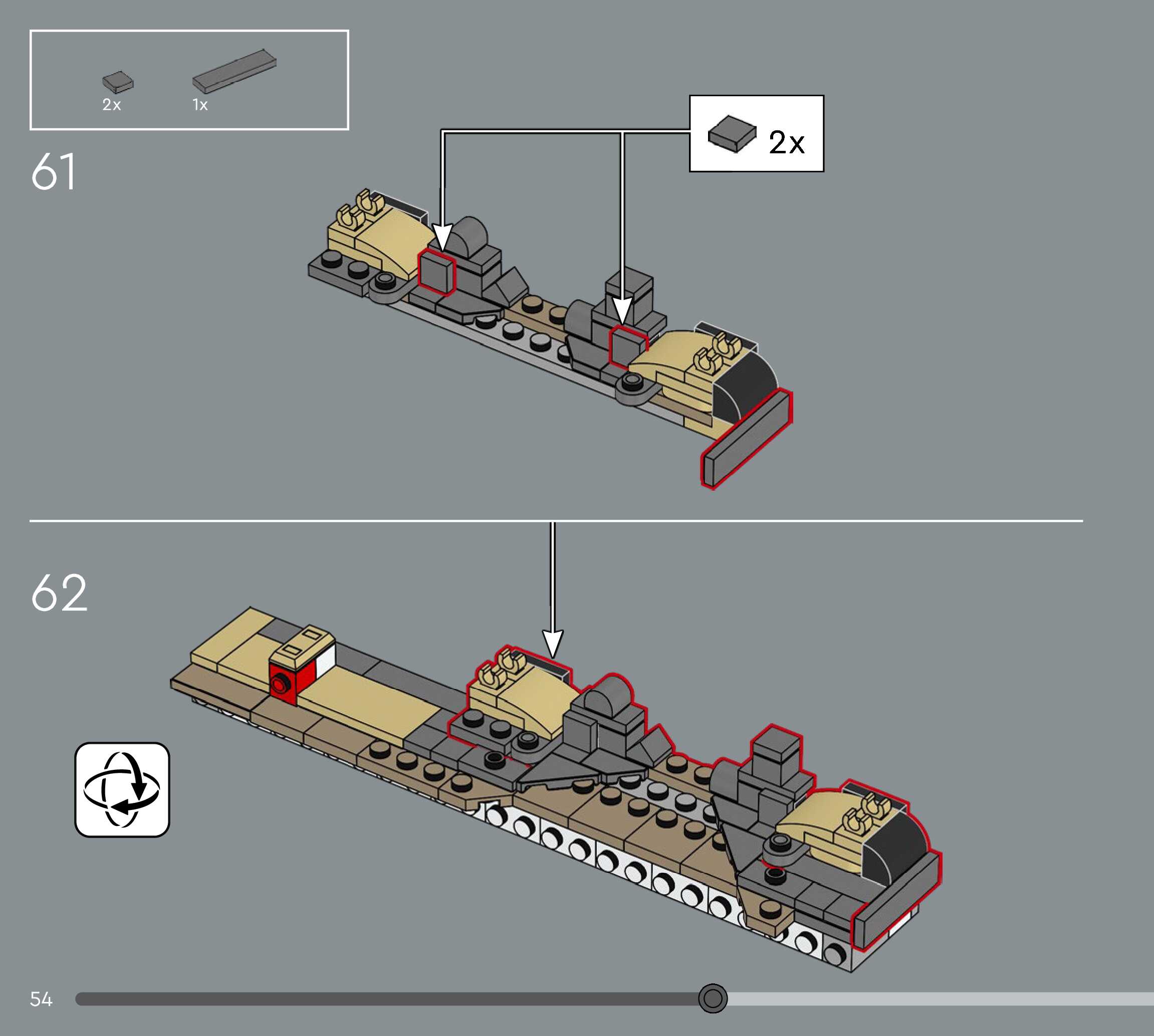 2x
1x

61

2x

62

54