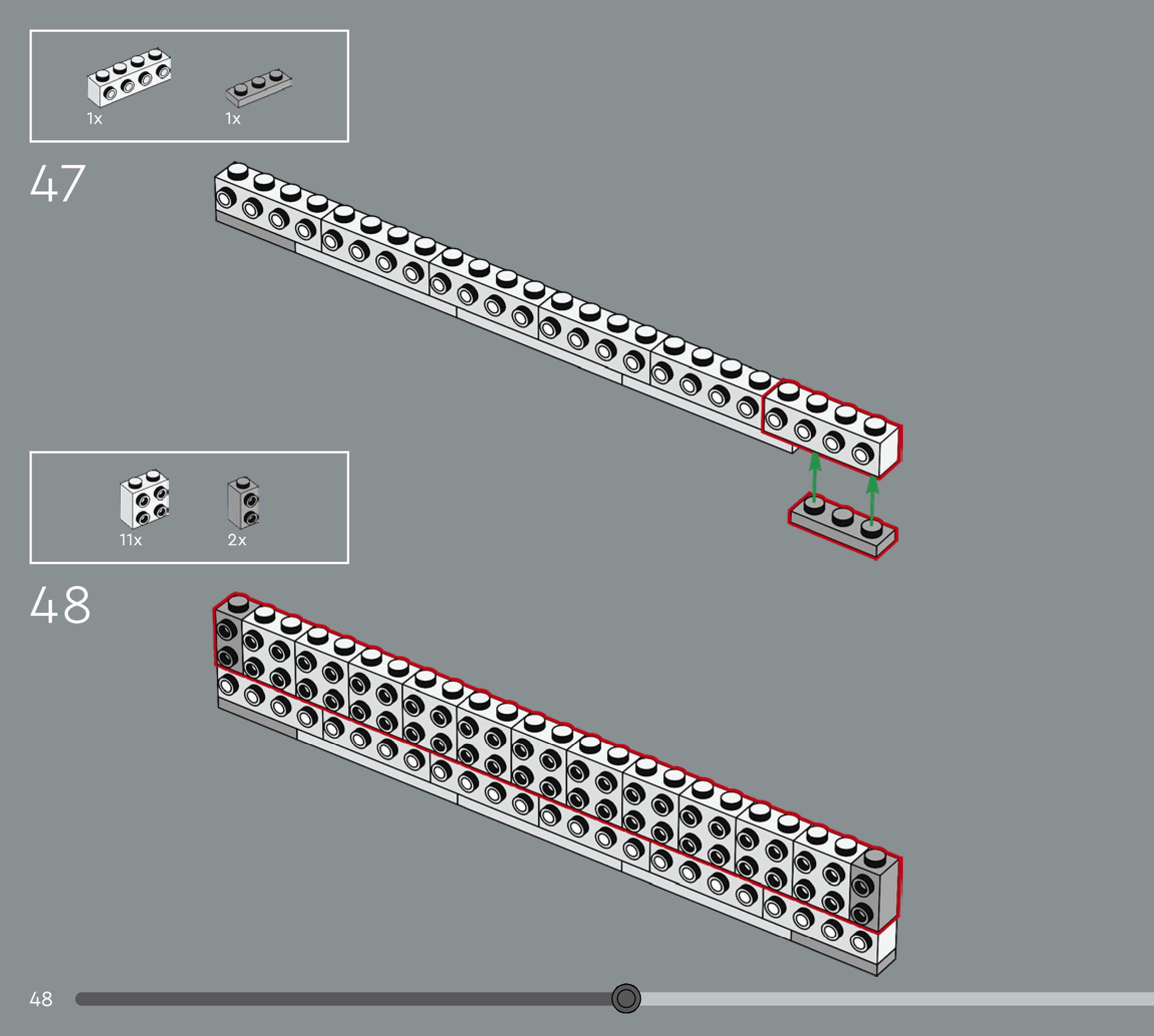 1x
1x

47

11x
2x

48

48