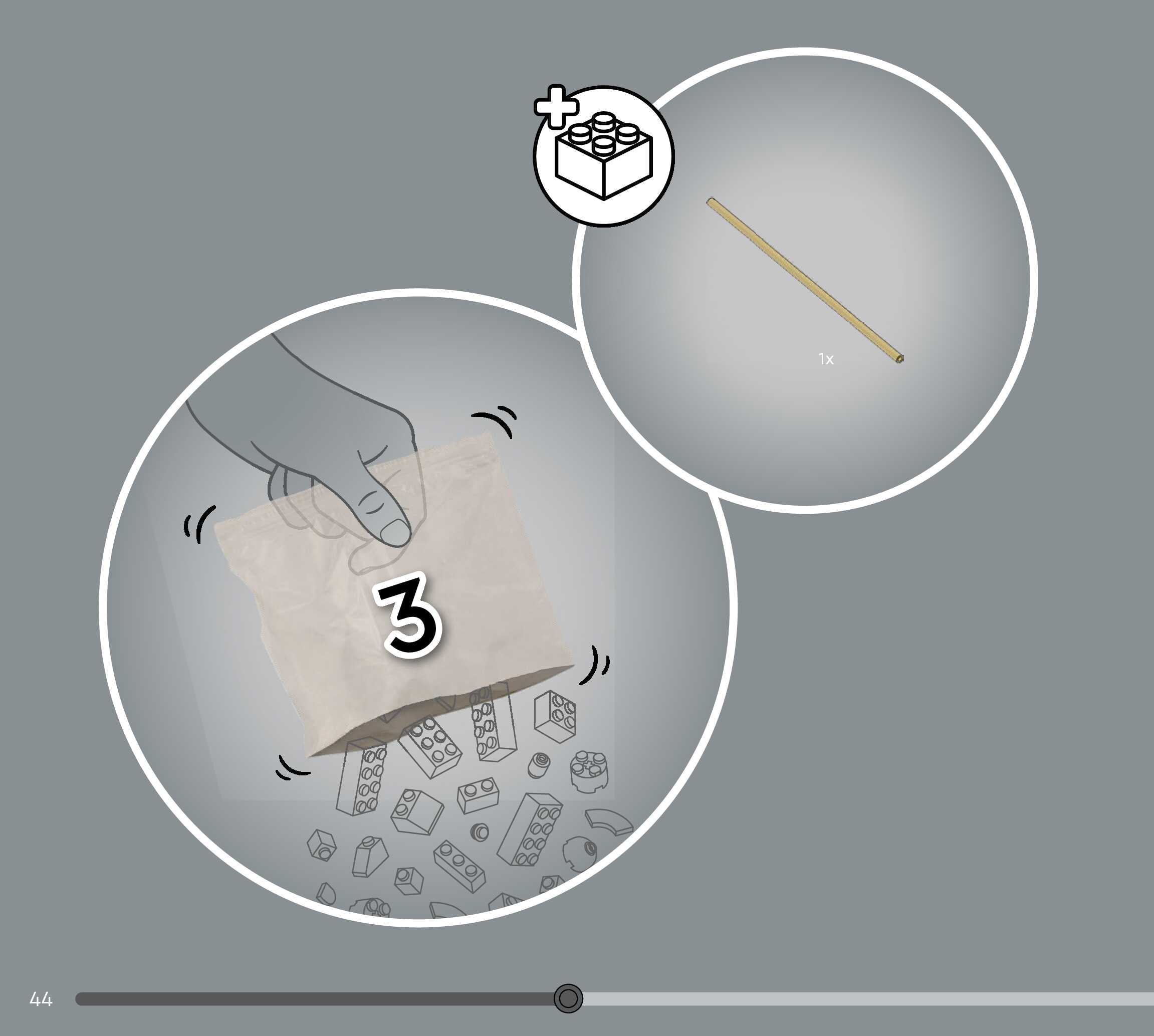 1x

3

44