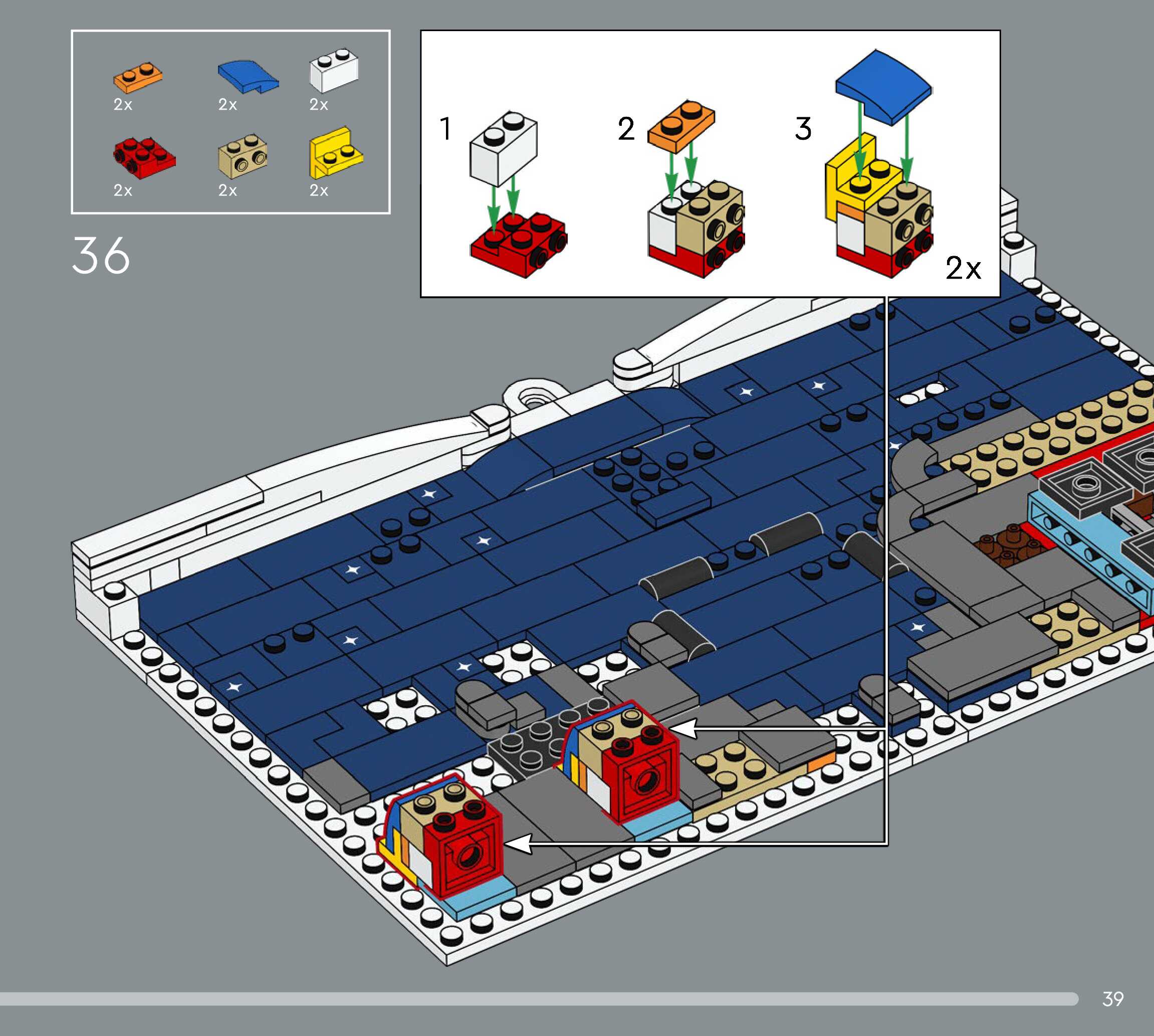 2x 2x 2x
2x 2x 2x

36

1

2

3

2x

39