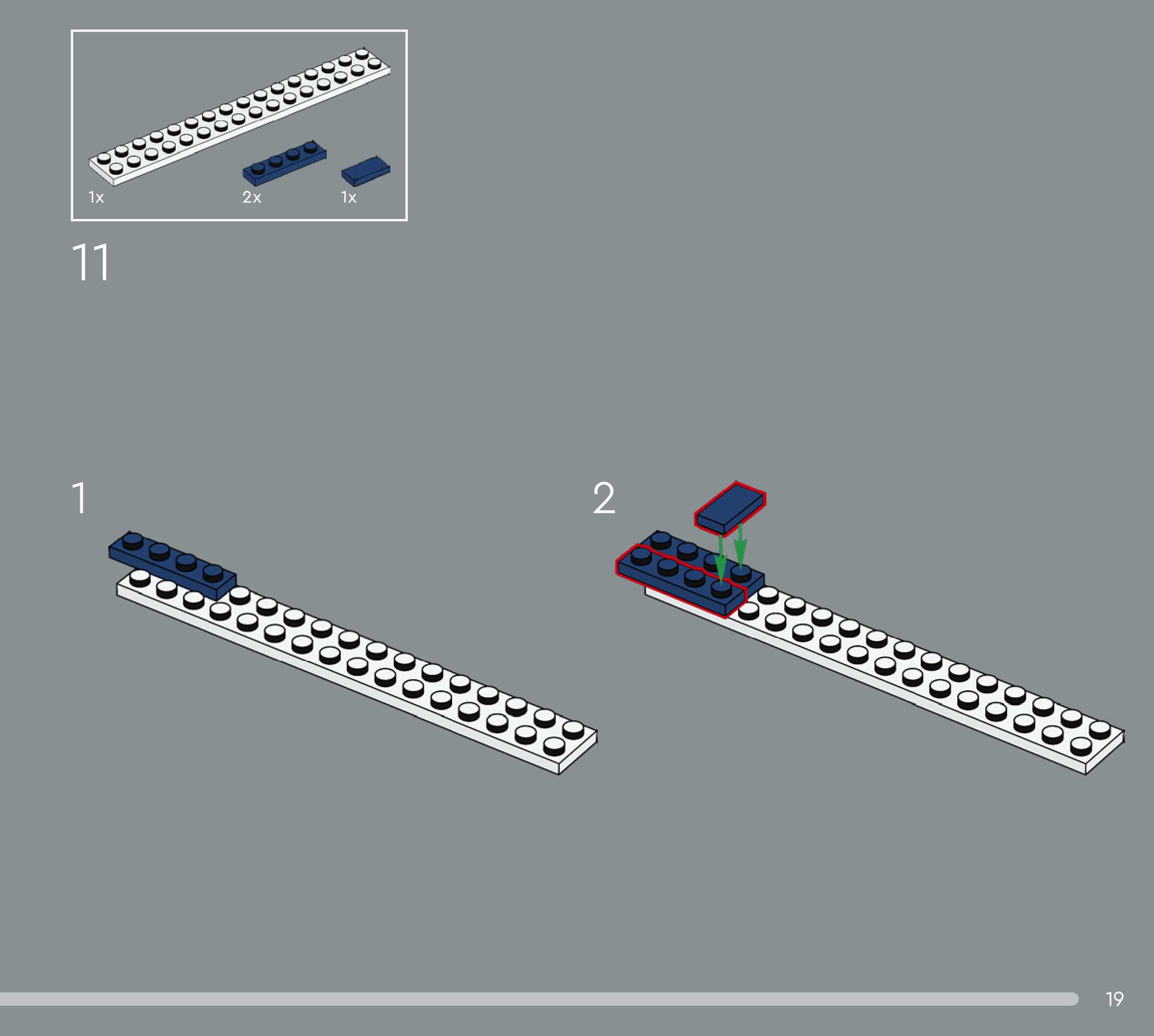 1x 2x 1x

11

1

2

19