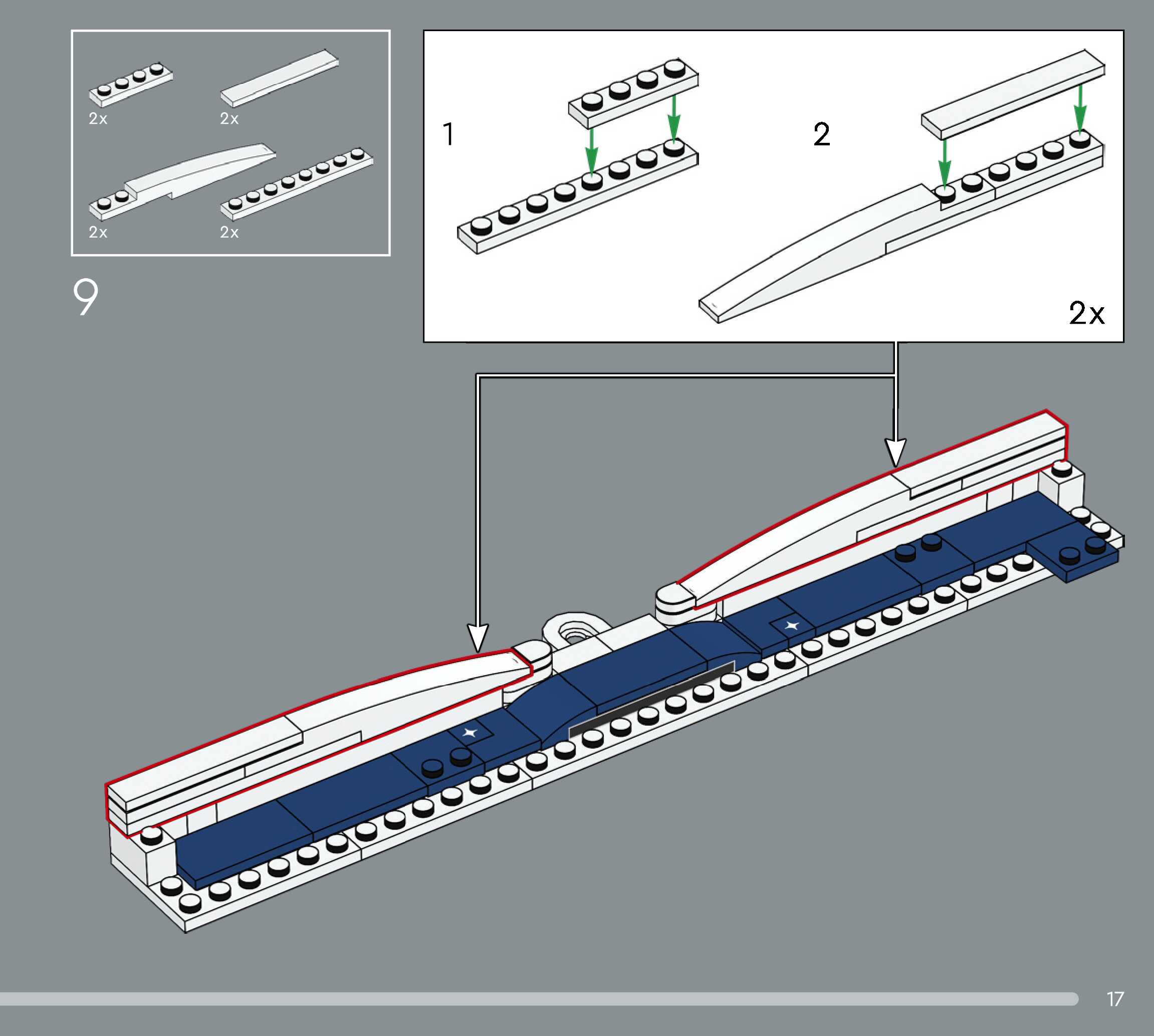 2x
2x
2x
2x

9

1

2

2x

17