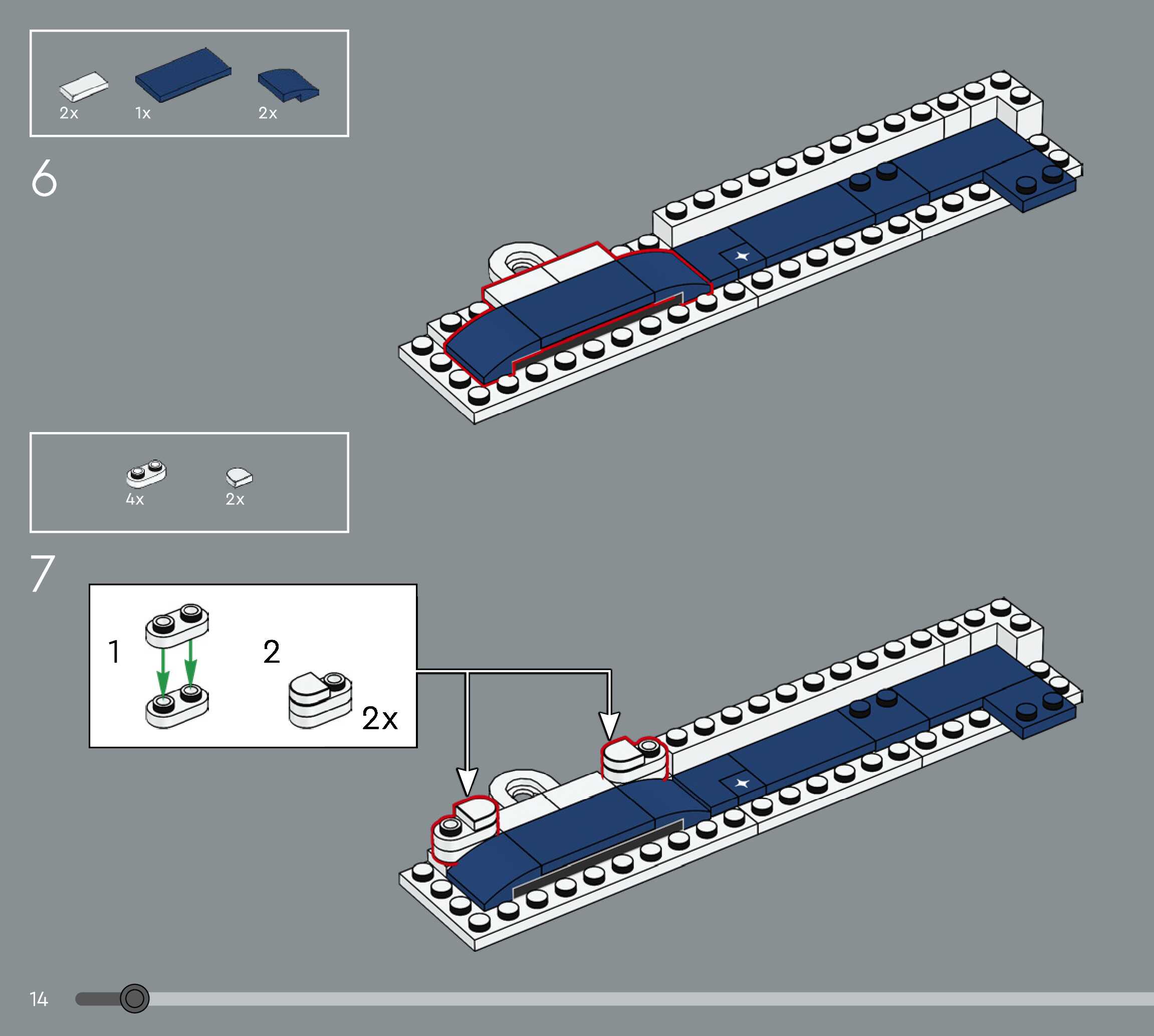 2x 1x 2x

6

4x 2x

7

1

2

2x

14