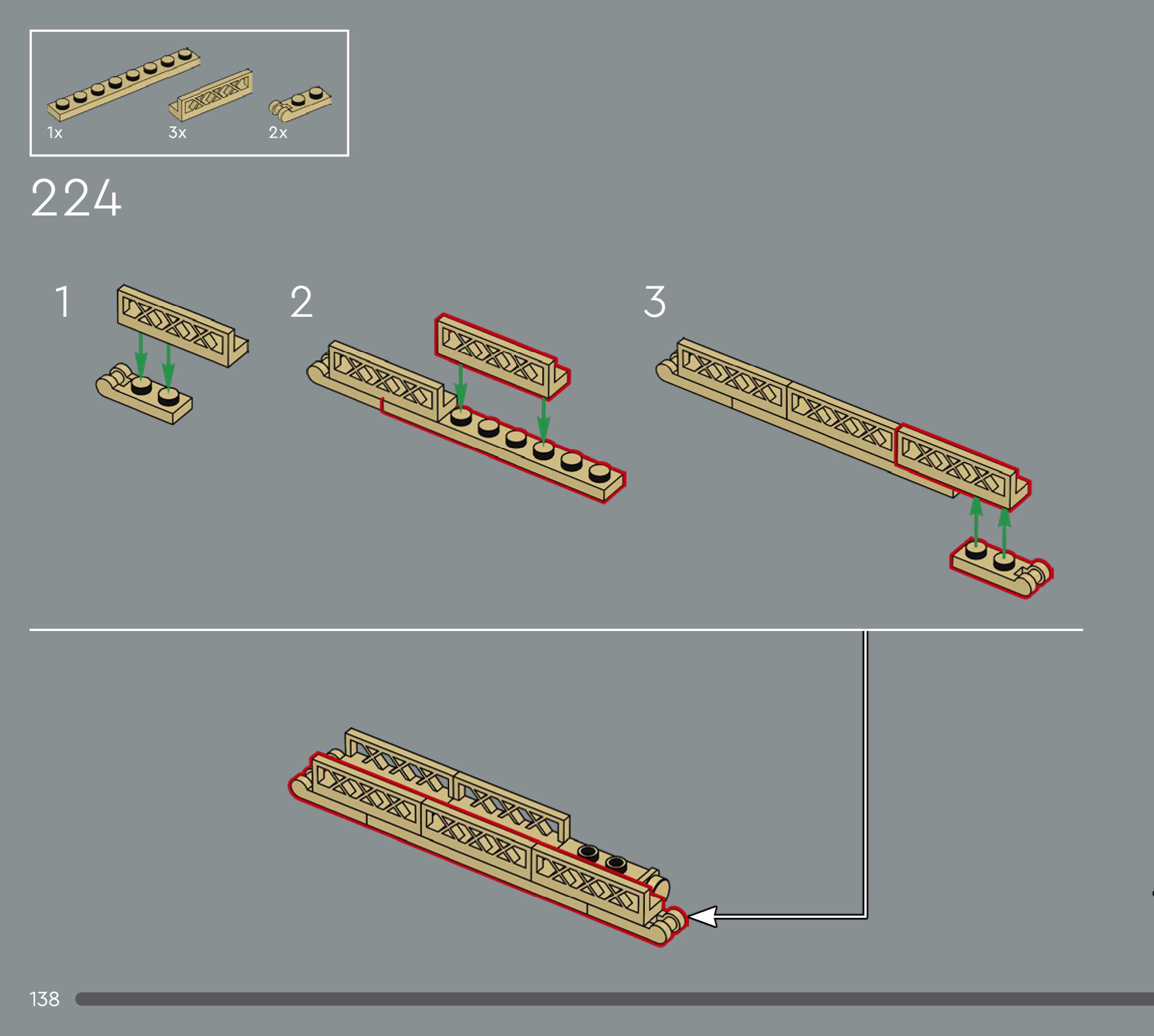 1x
3x
2x

224

1

2

3

138