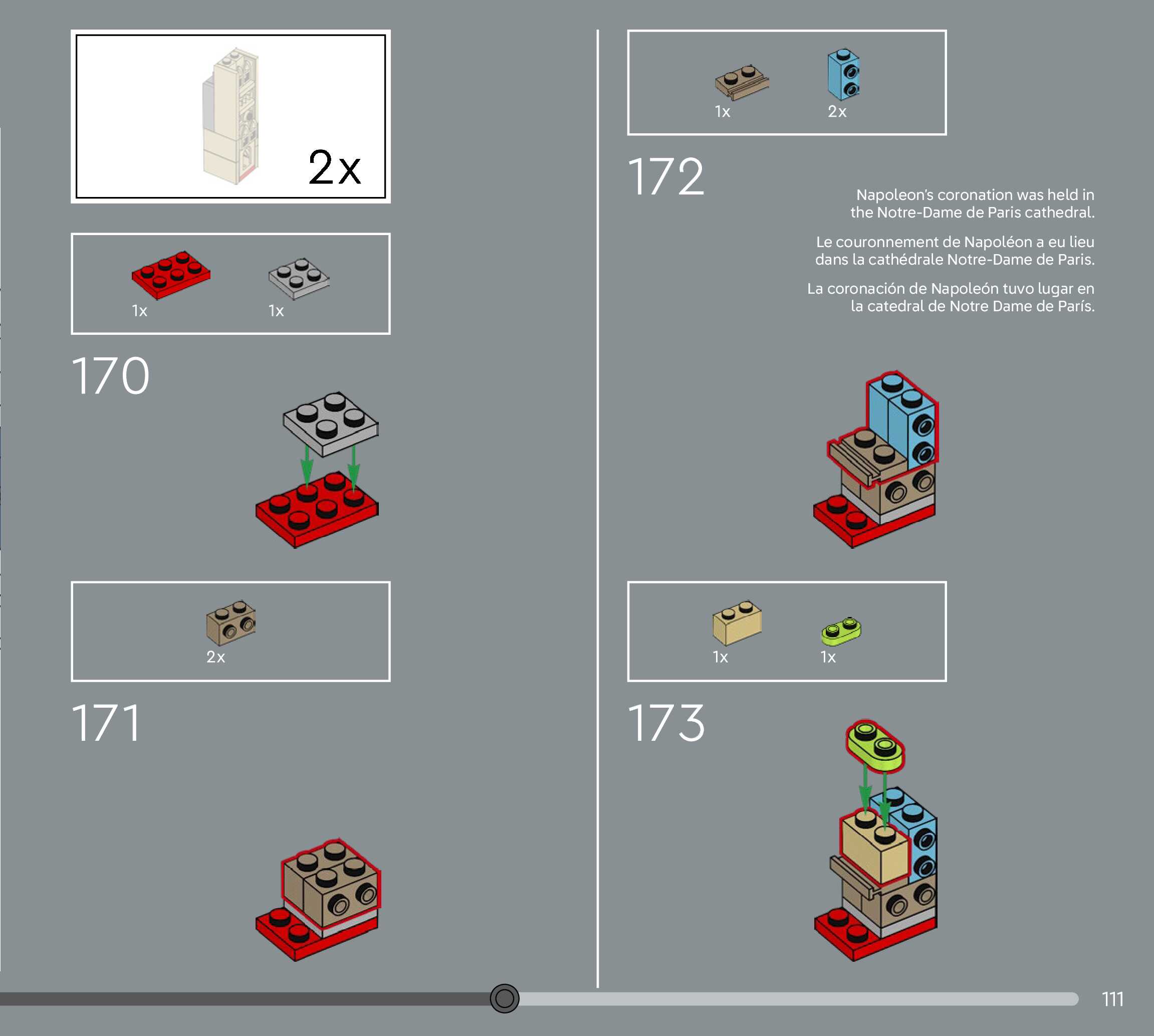 2x

1x 1x

170

2x

171

1x 2x

172

Napoleon's coronation was held in the Notre-Dame de Paris cathedral.

Le couronnement de Napoléon a eu lieu dans la cathédrale Notre-Dame de Paris.

La coronación de Napoleón tuvo lugar en la catedral de Notre Dame de París.

1x 1x

173

111