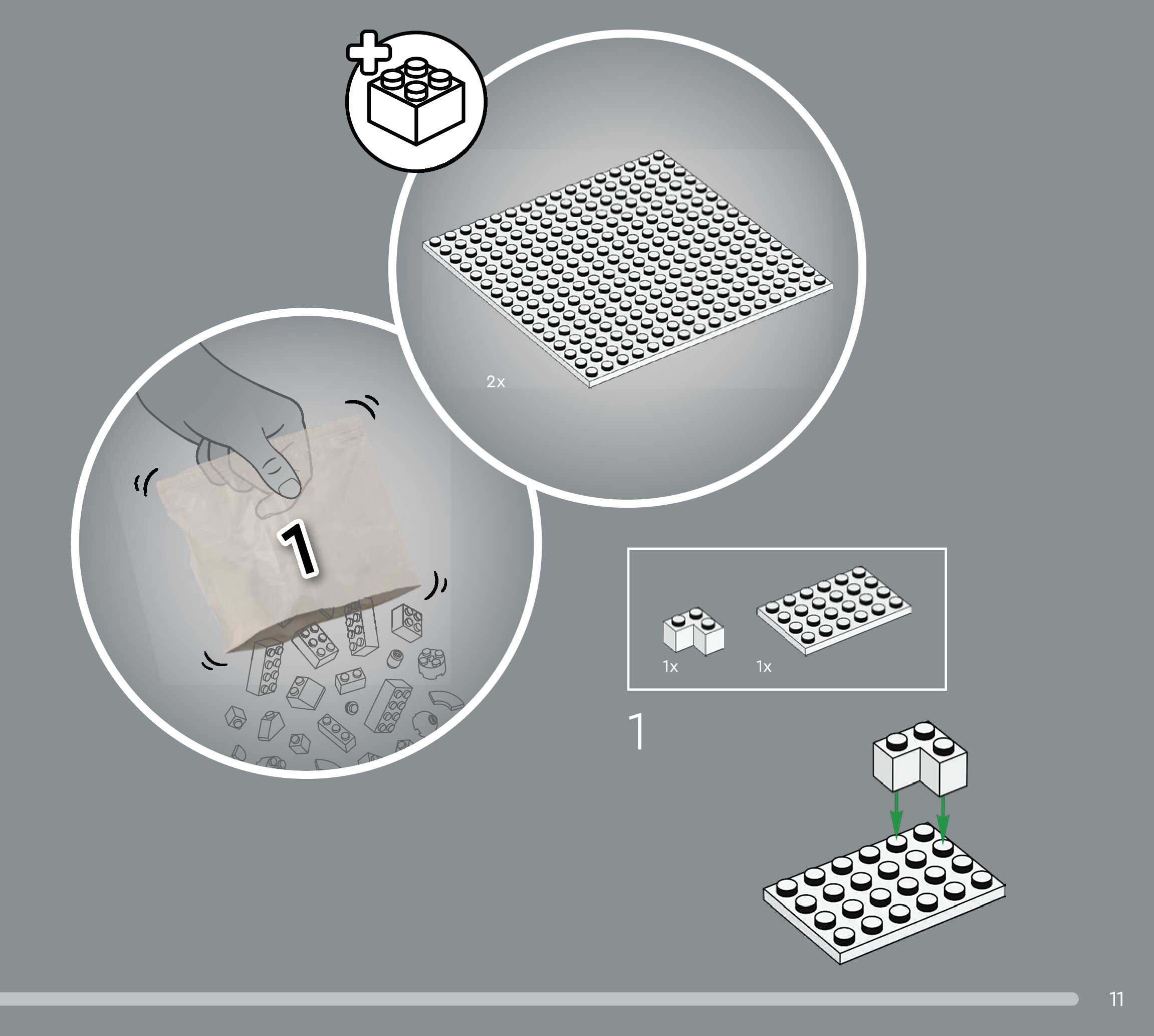 2x

1

1x

1x

1

11