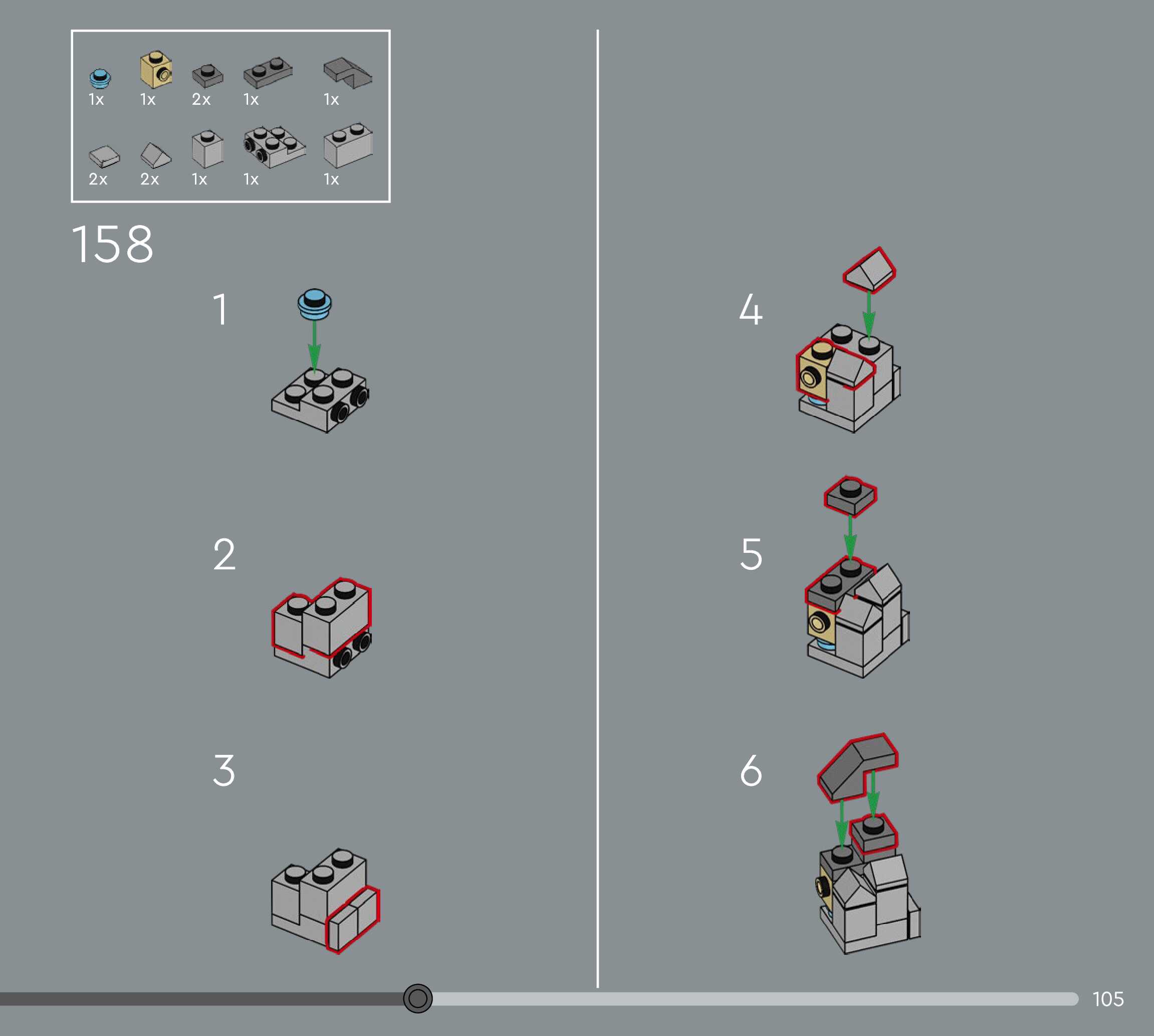 1x 1x 2x 1x 1x

2x 2x 1x 1x 1x

158

1

2

3

4

5

6

105