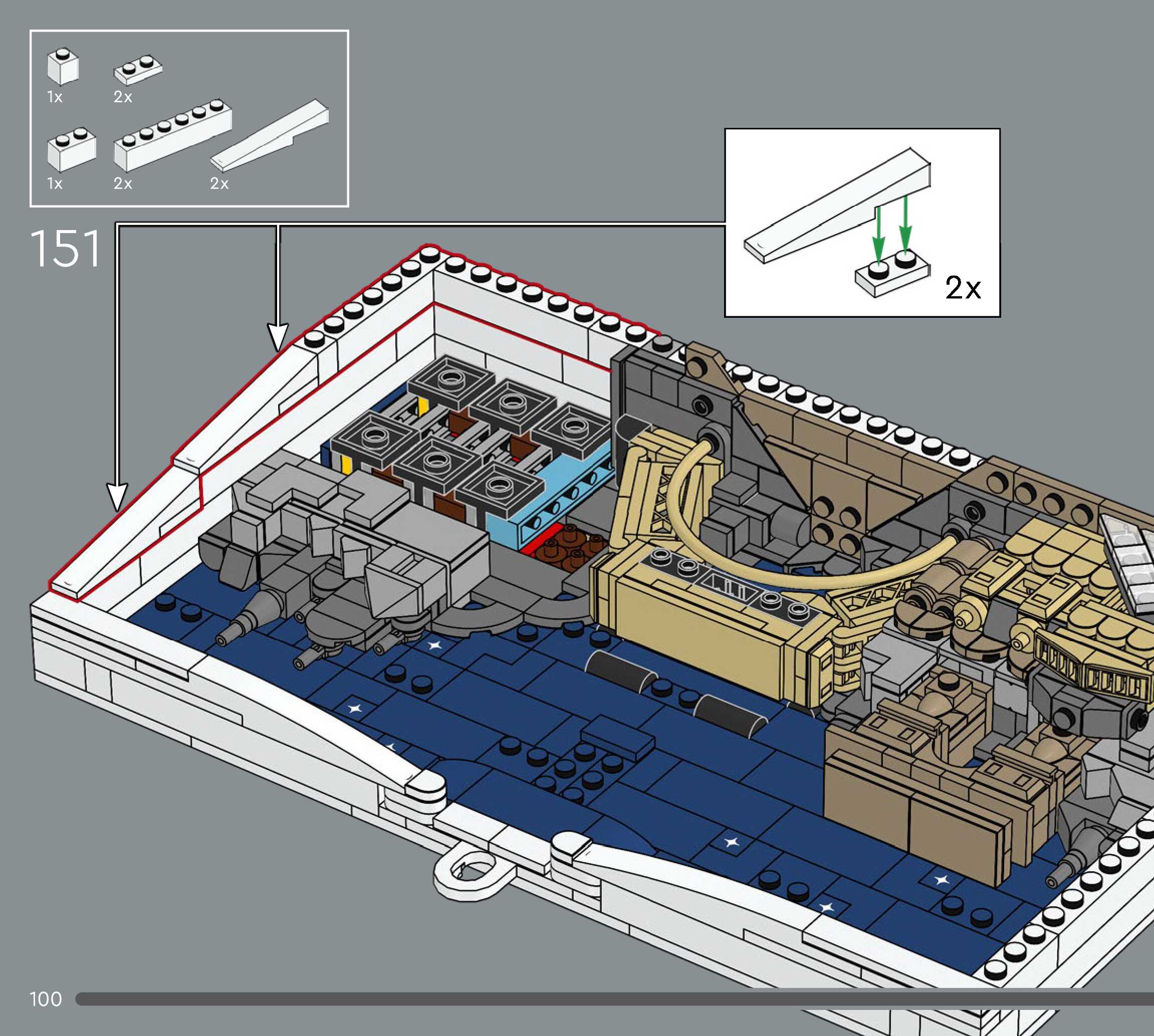 1x 2x

1x 2x 2x

151

2x

100