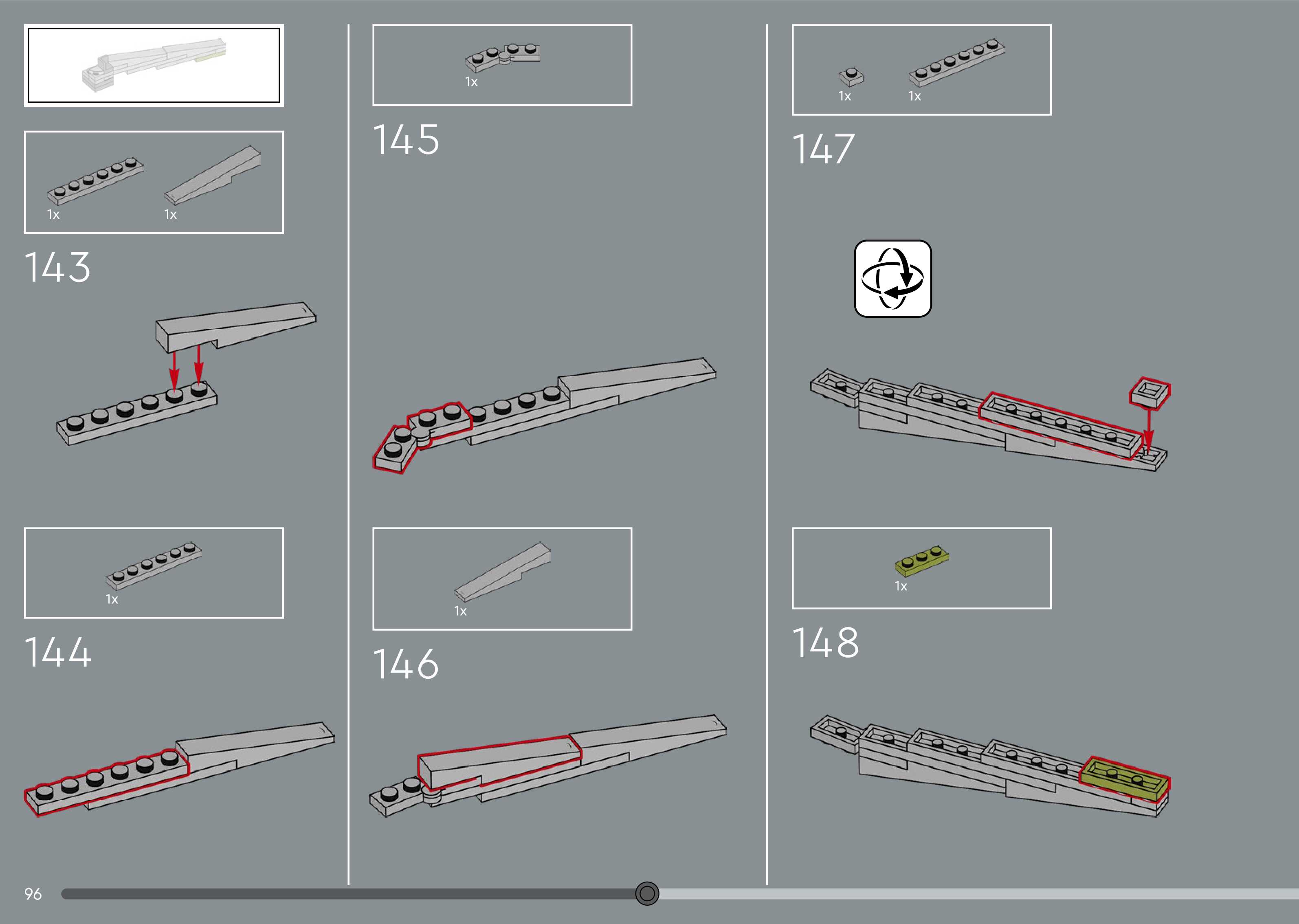 1x 1x

143

1x

144

1x

145

1x

146

1x 1x

147

1x

148

96