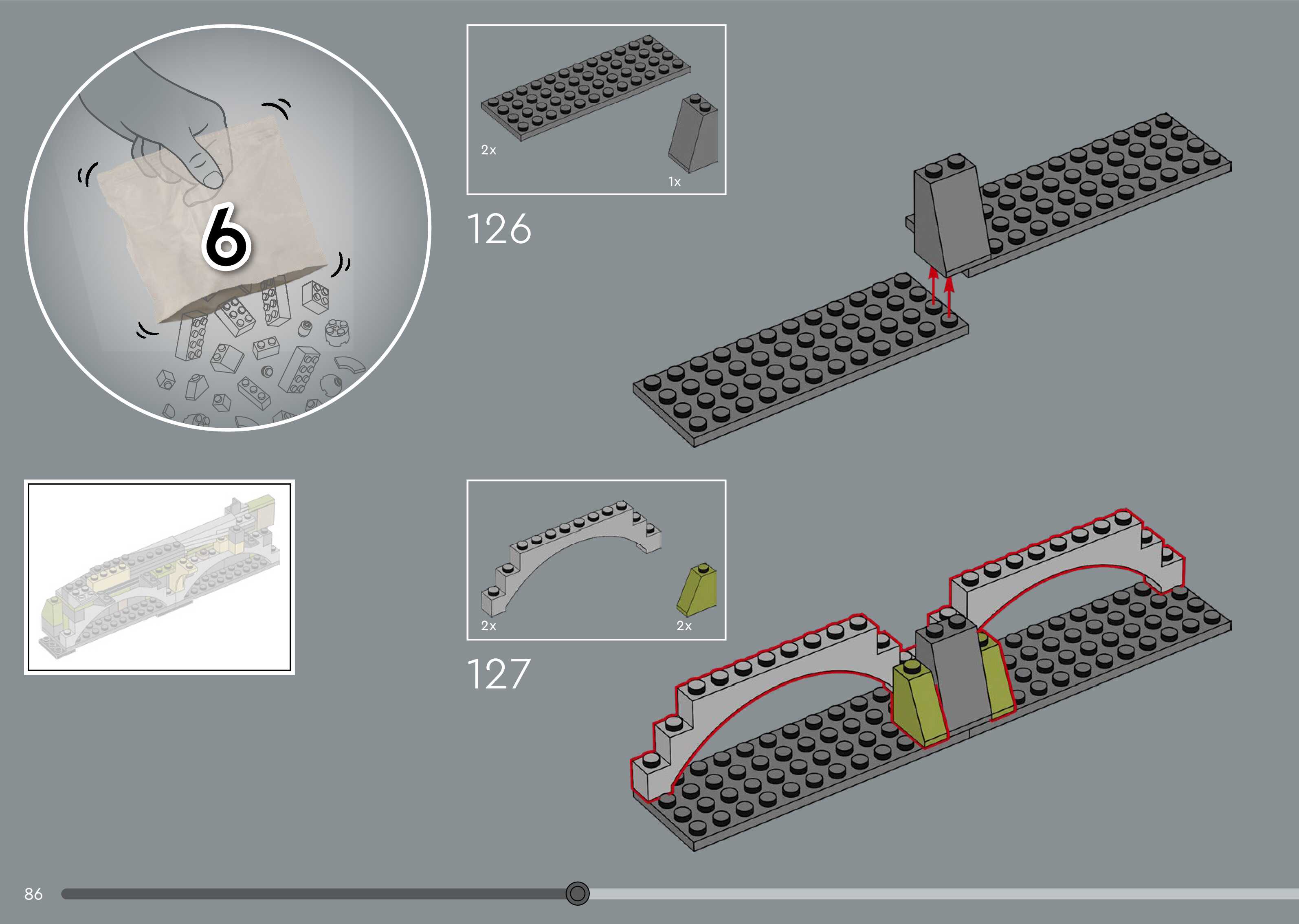 6

2x

1x

126

2x

2x

127

86