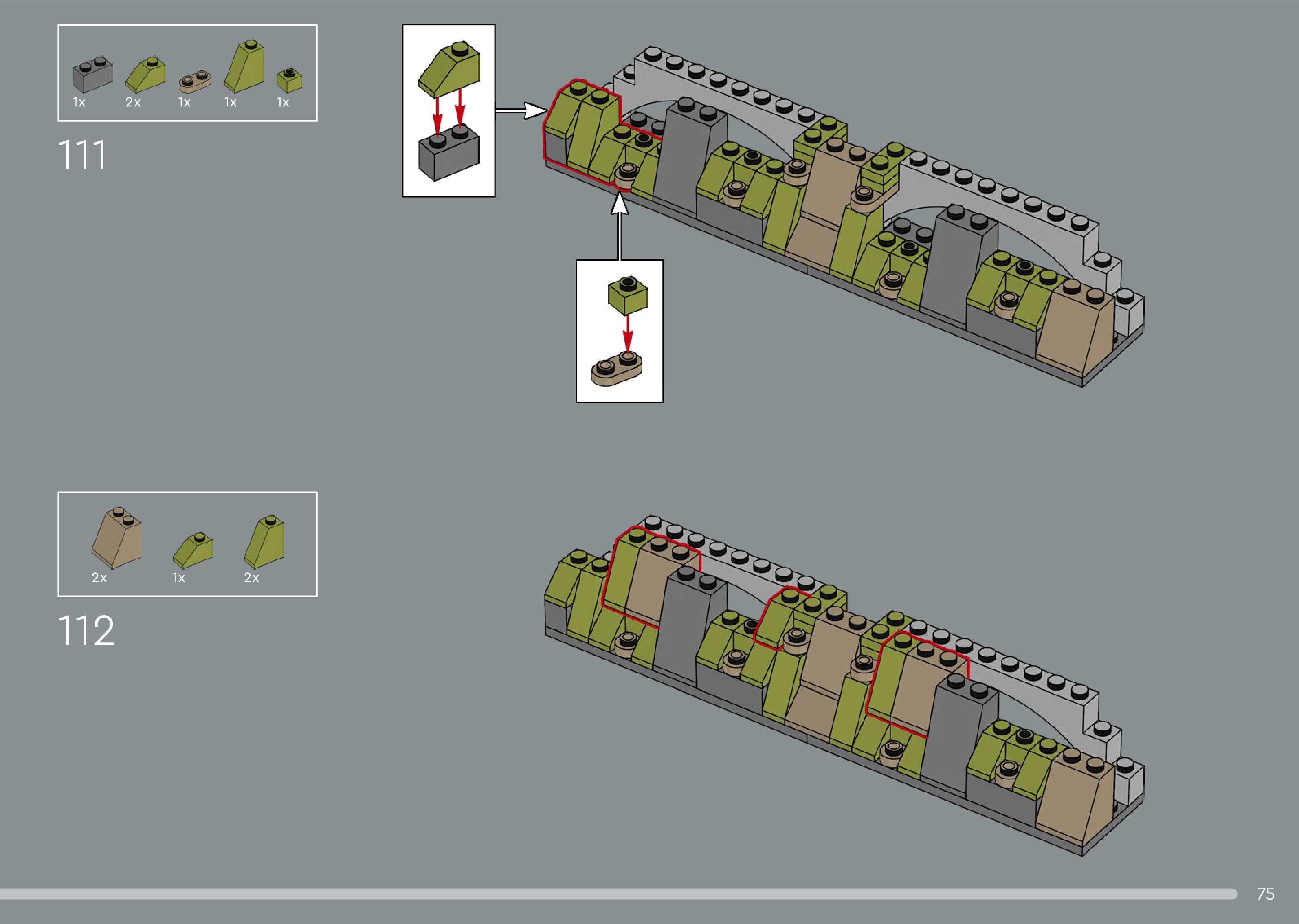 1x 2x 1x 1x 1x

111

2x 1x 2x

112

75