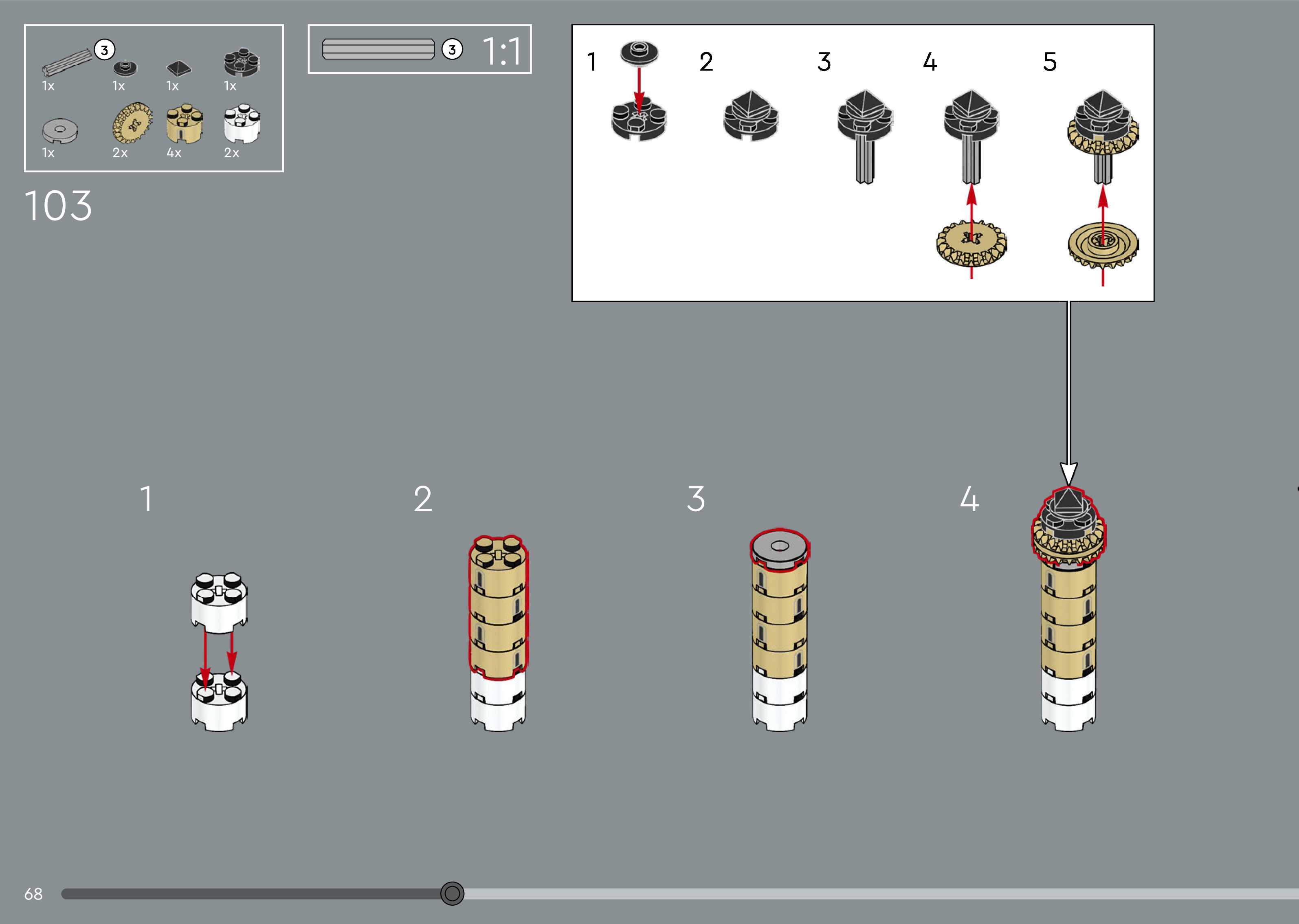 3
1x 1x 1x 1x
1x 2x 4x 2x

3 1:1

103

1 2 3 4 5

1 2 3 4

68