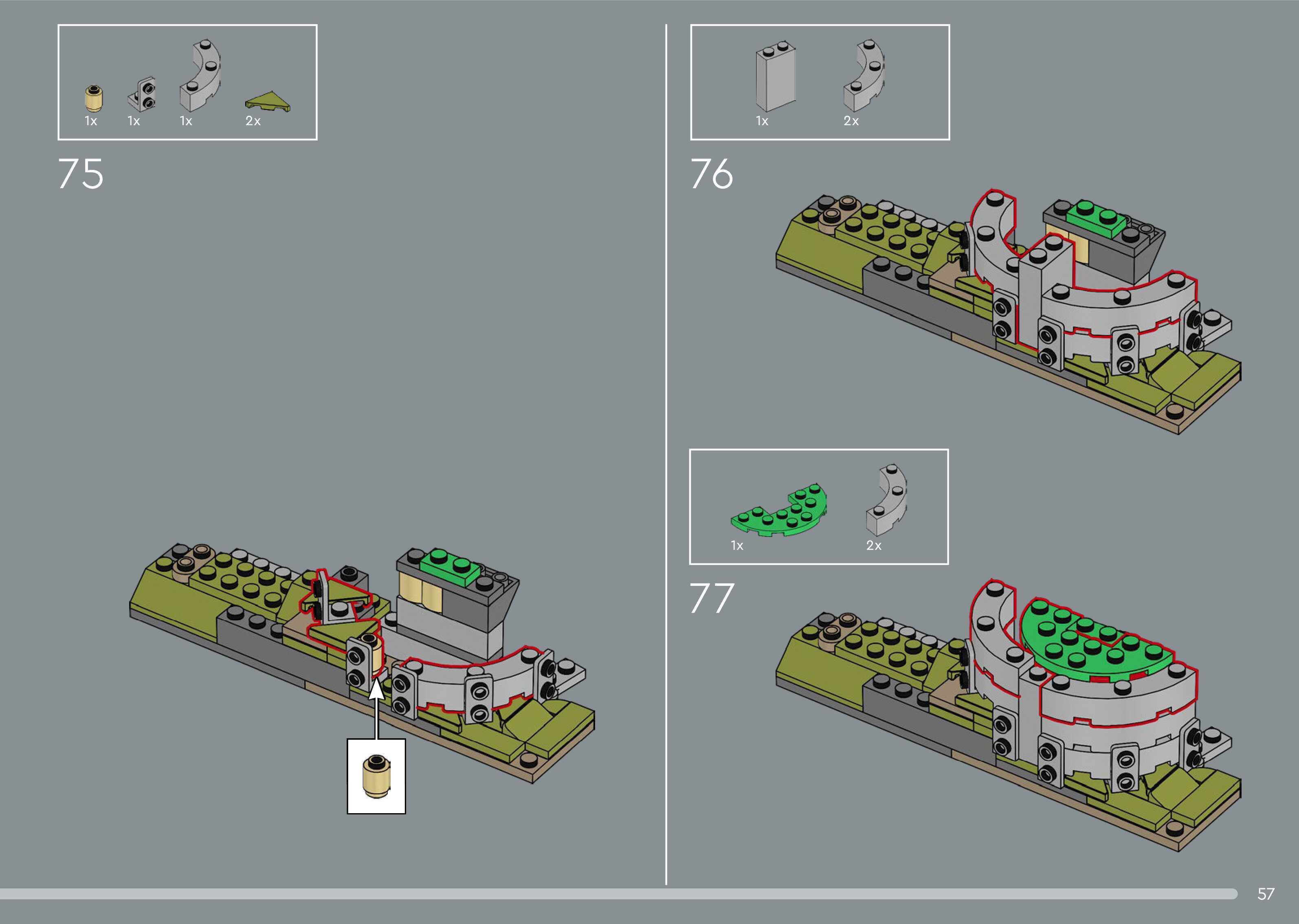 1x 1x 1x 2x

75

1x 2x

76

1x 2x

77

57