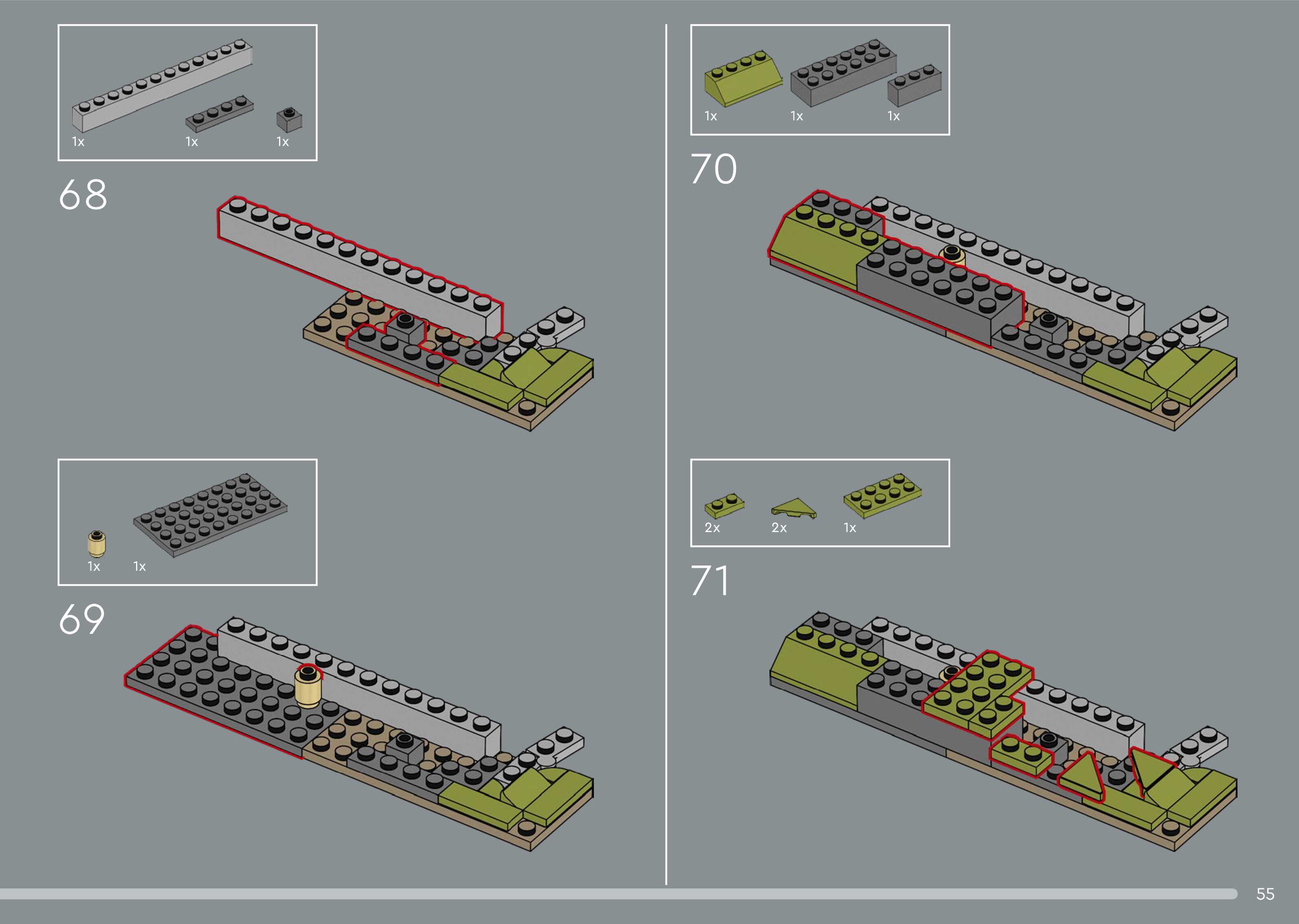 1x 1x 1x

68

1x 1x

69

1x 1x 1x

70

2x 2x 1x

71

55