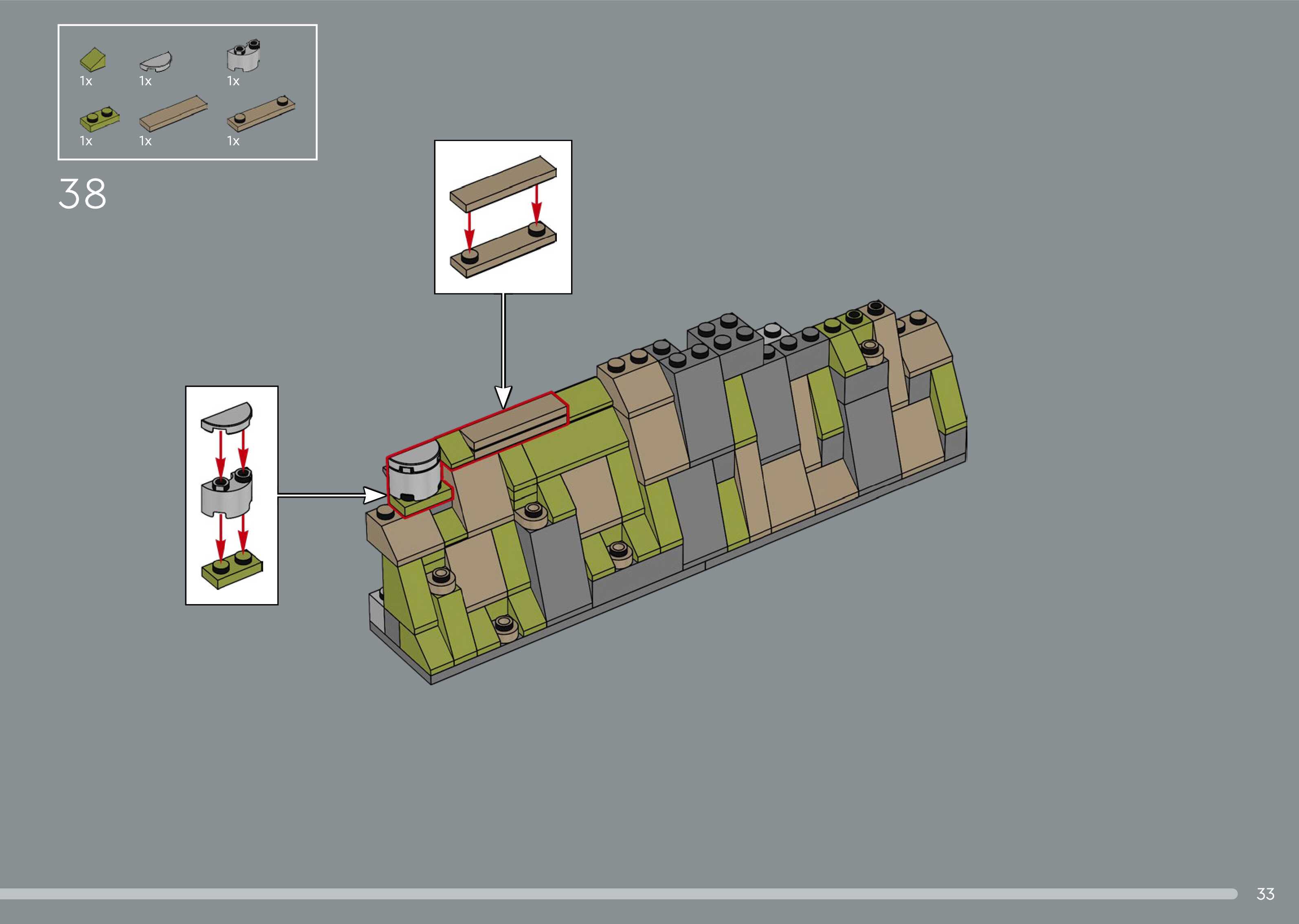 1x 1x 1x
1x 1x 1x

38

33