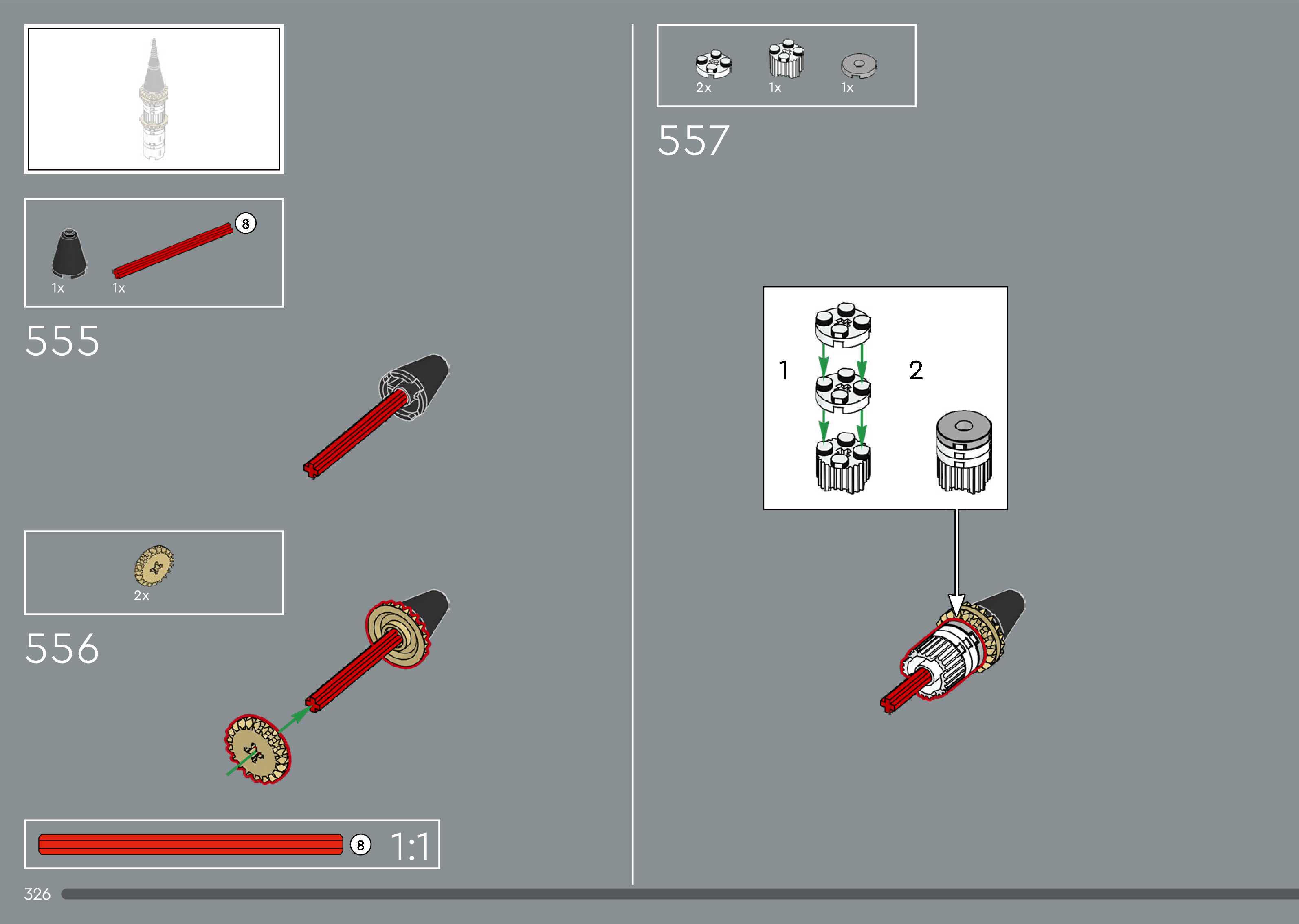 8

1x 1x

555

2x

556

8 1:1

326

2x 1x 1x

557

1 2