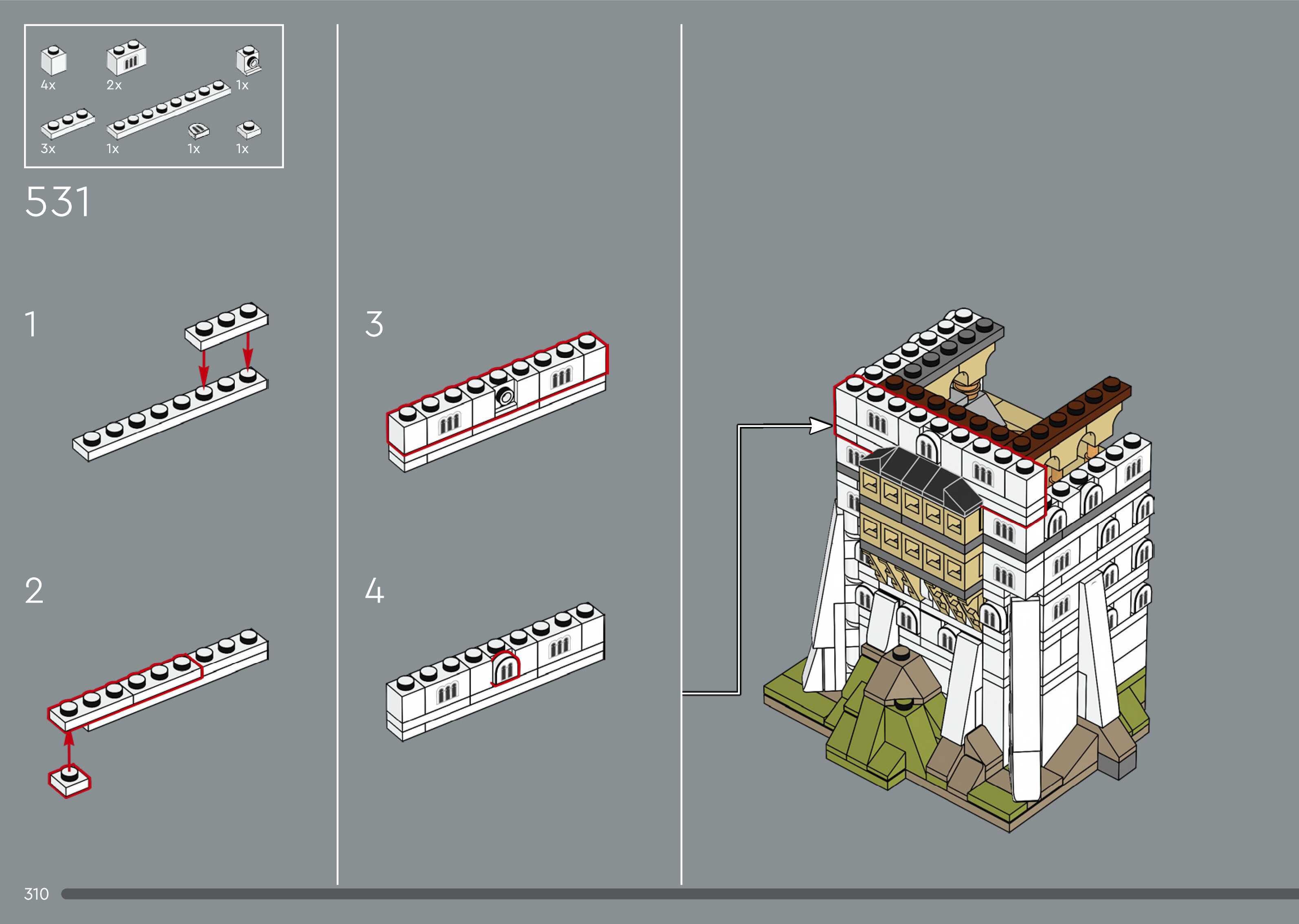 4x
2x
1x
3x
1x
1x
1x

531

1

2

3

4

310