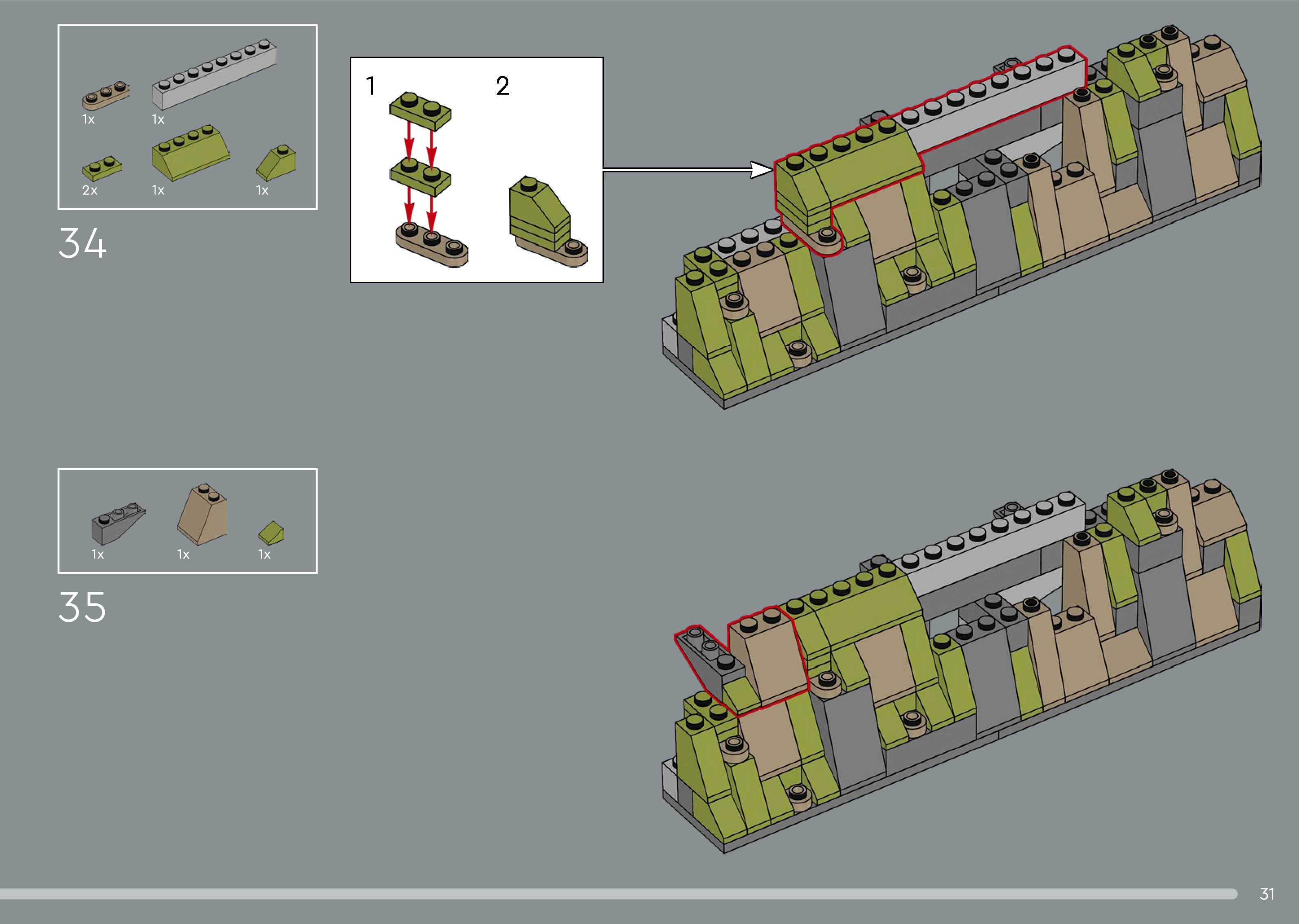 1x 1x

2x 1x 1x

34

1 2

1x 1x 1x

35

31