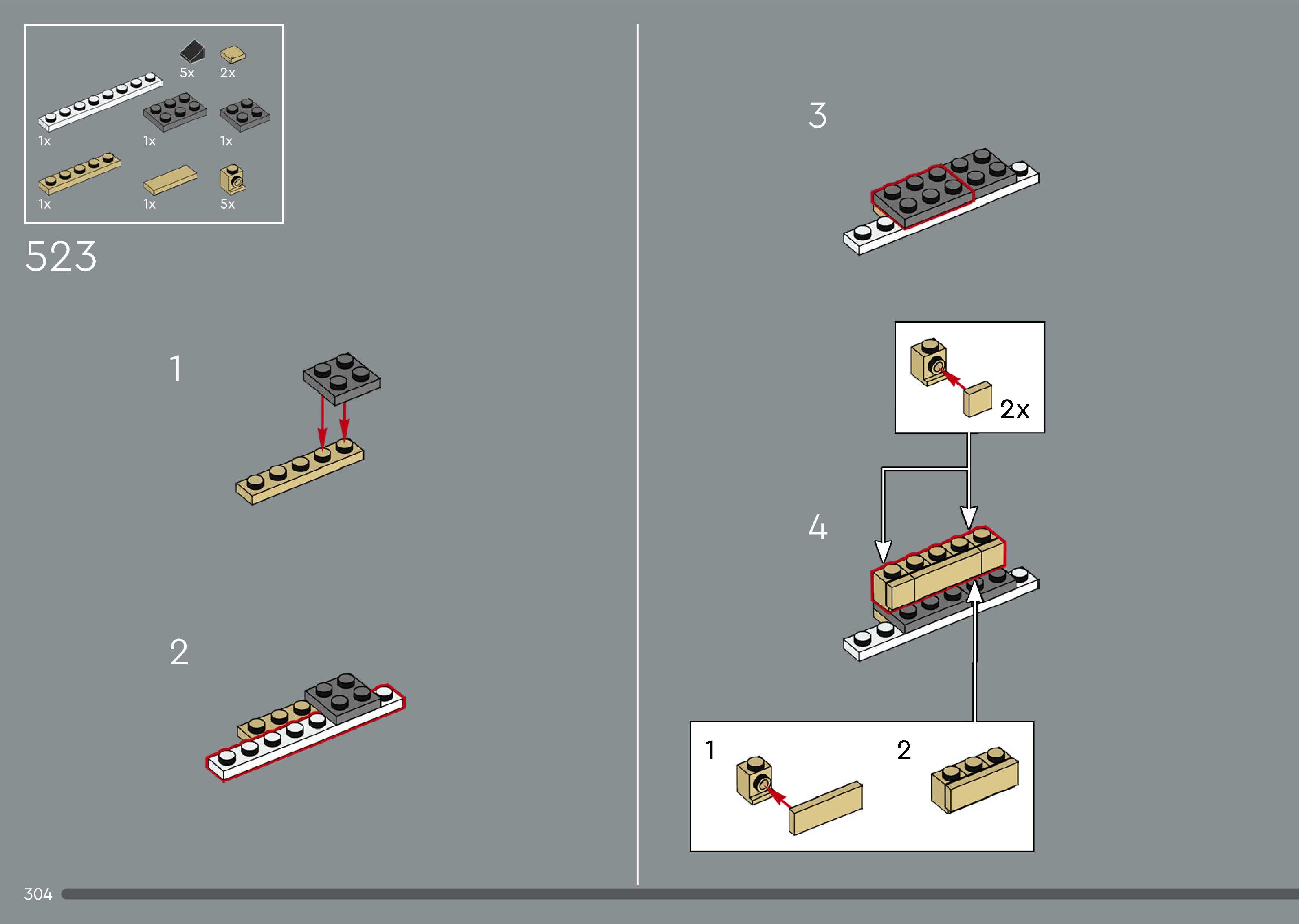 5x 2x
1x 1x 1x
1x 1x 5x

523

1

2

3

2x

4

1

2

304