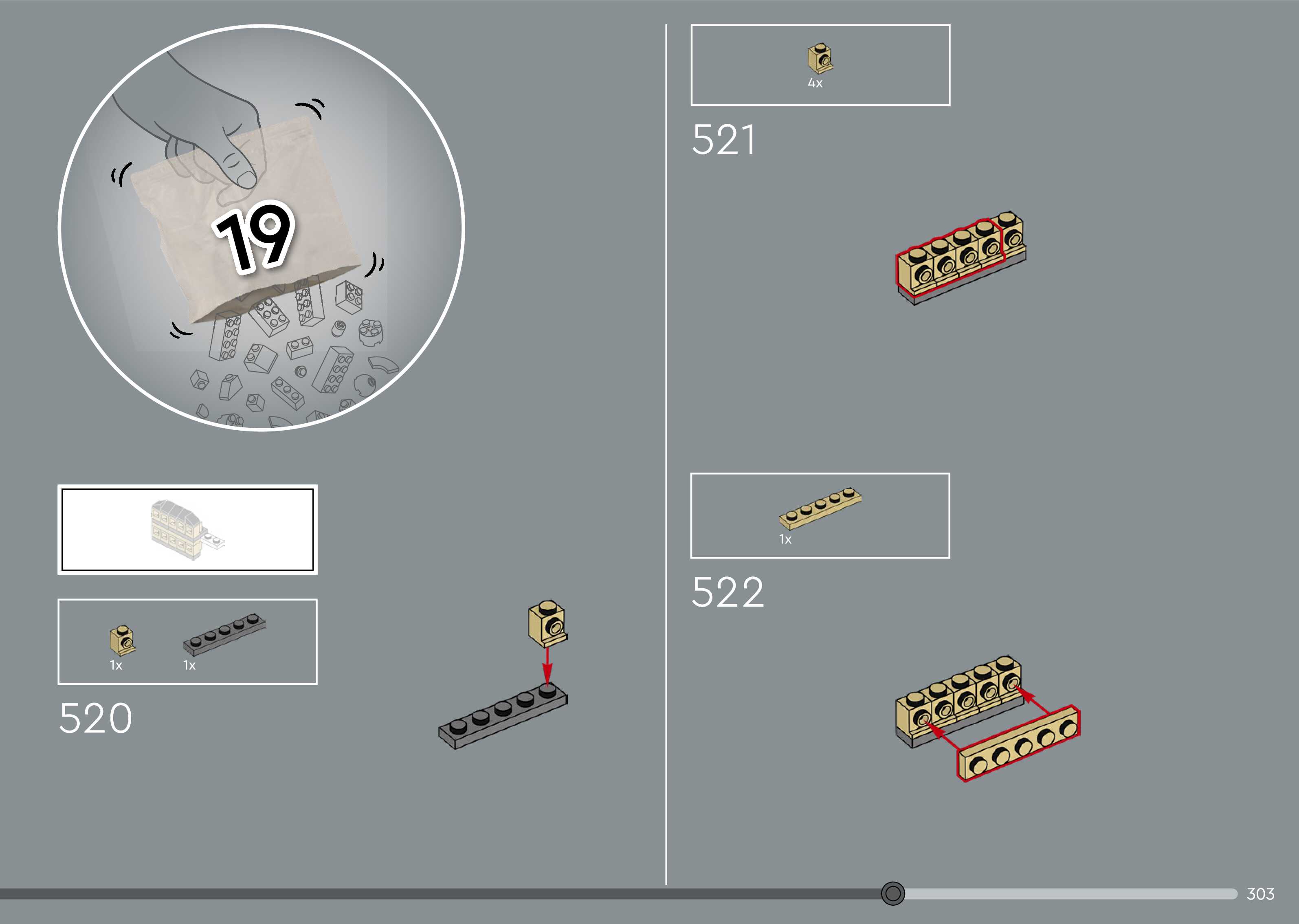 19

1x

1x

520

4x

521

1x

522

303