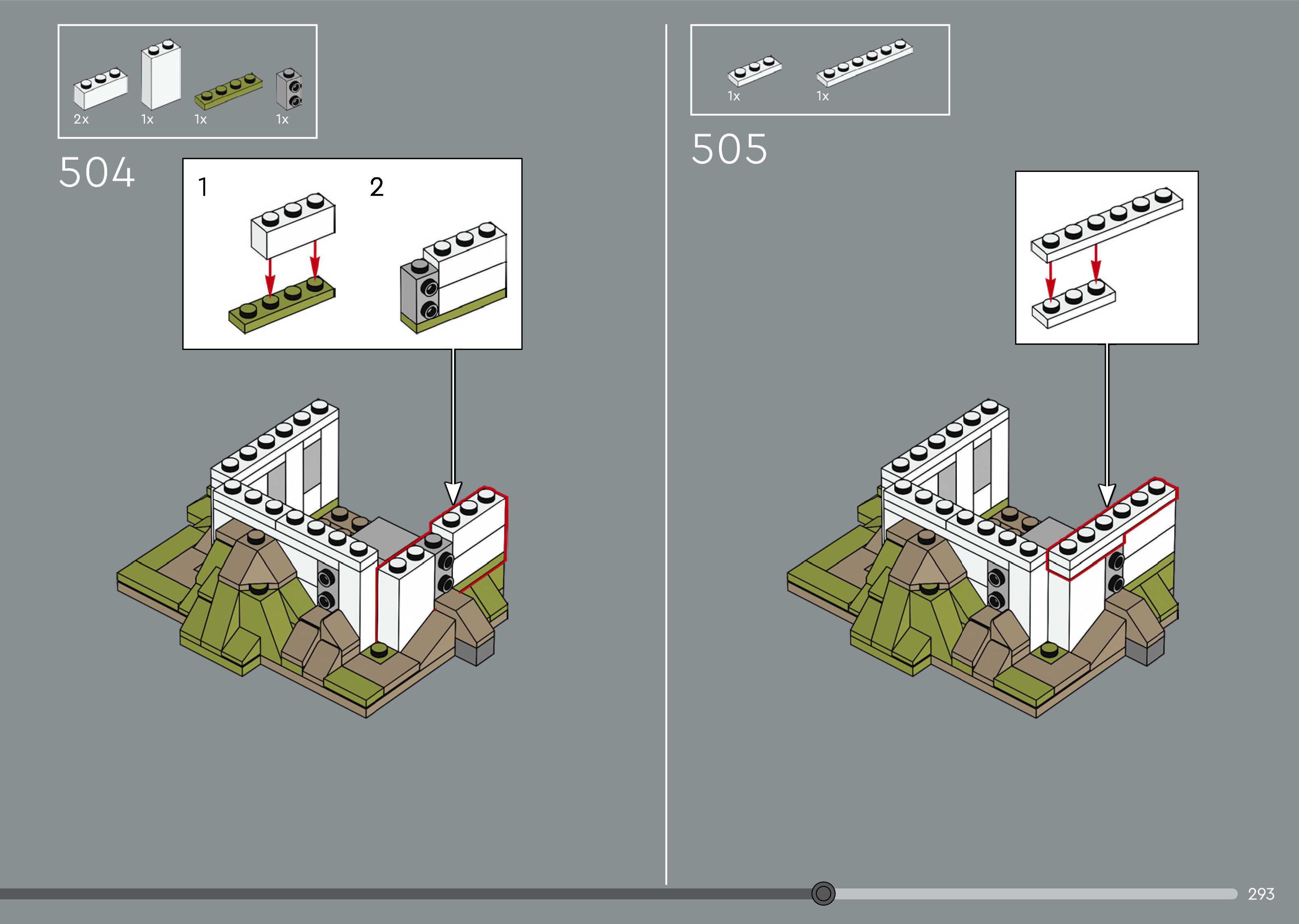 2x 1x 1x 1x

504

1

2

1x 1x

505

293