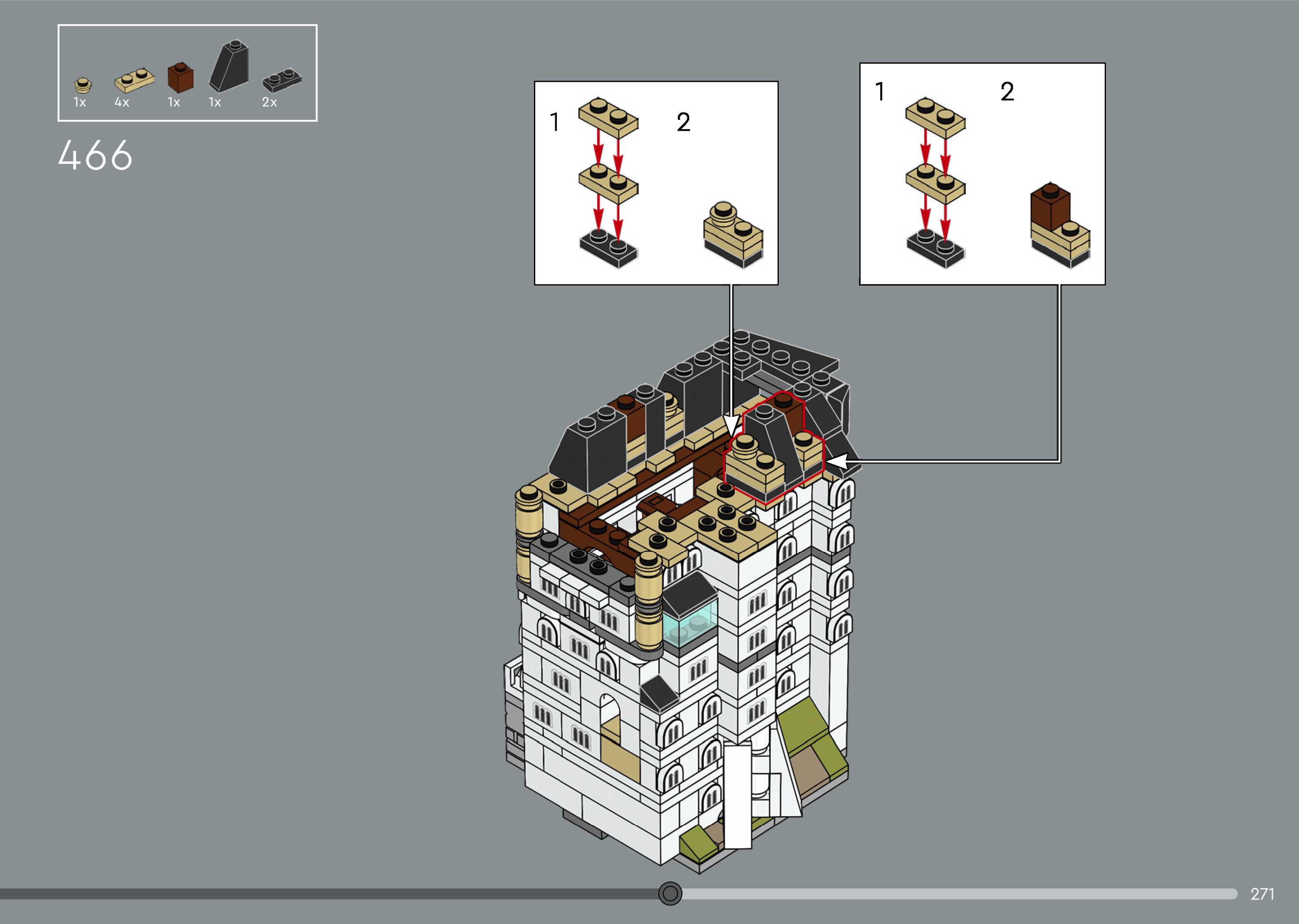 1x 4x 1x 1x 2x

466

1 2

1 2

271