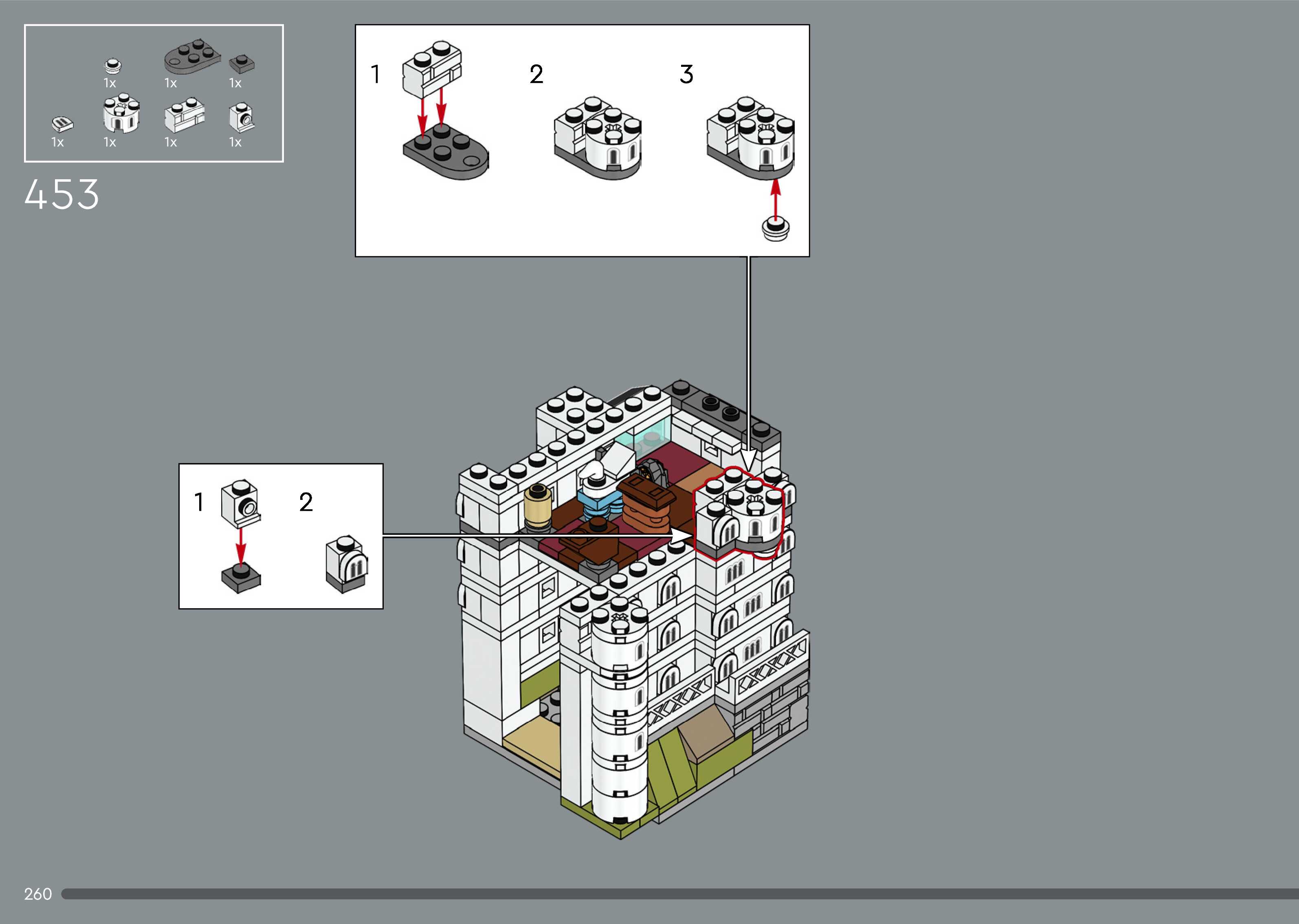 1x 1x 1x
1x 1x 1x 1x

453

1 2 3

1 2

260