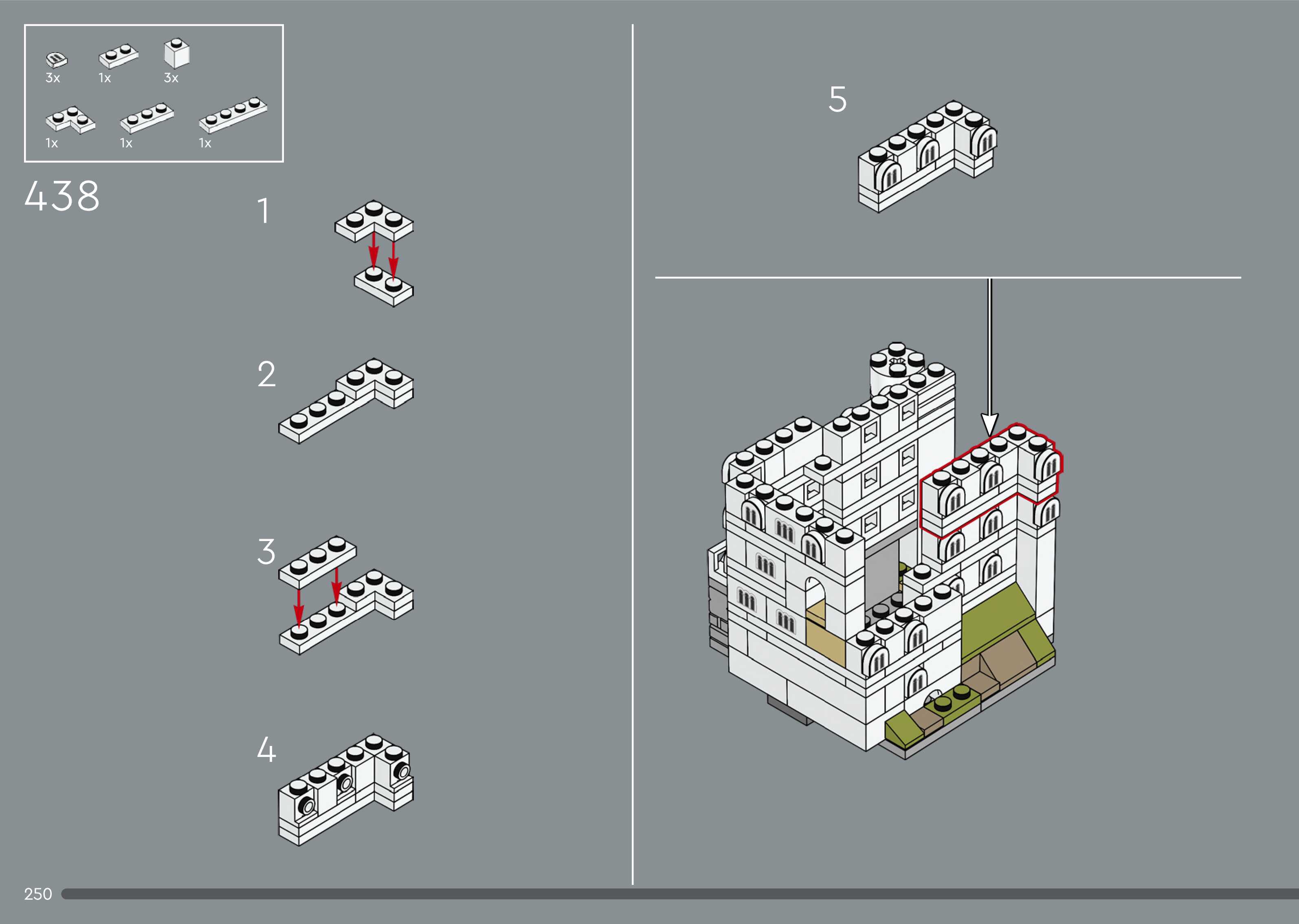 3x 1x 3x

1x 1x 1x

438

1

2

3

4

5

250