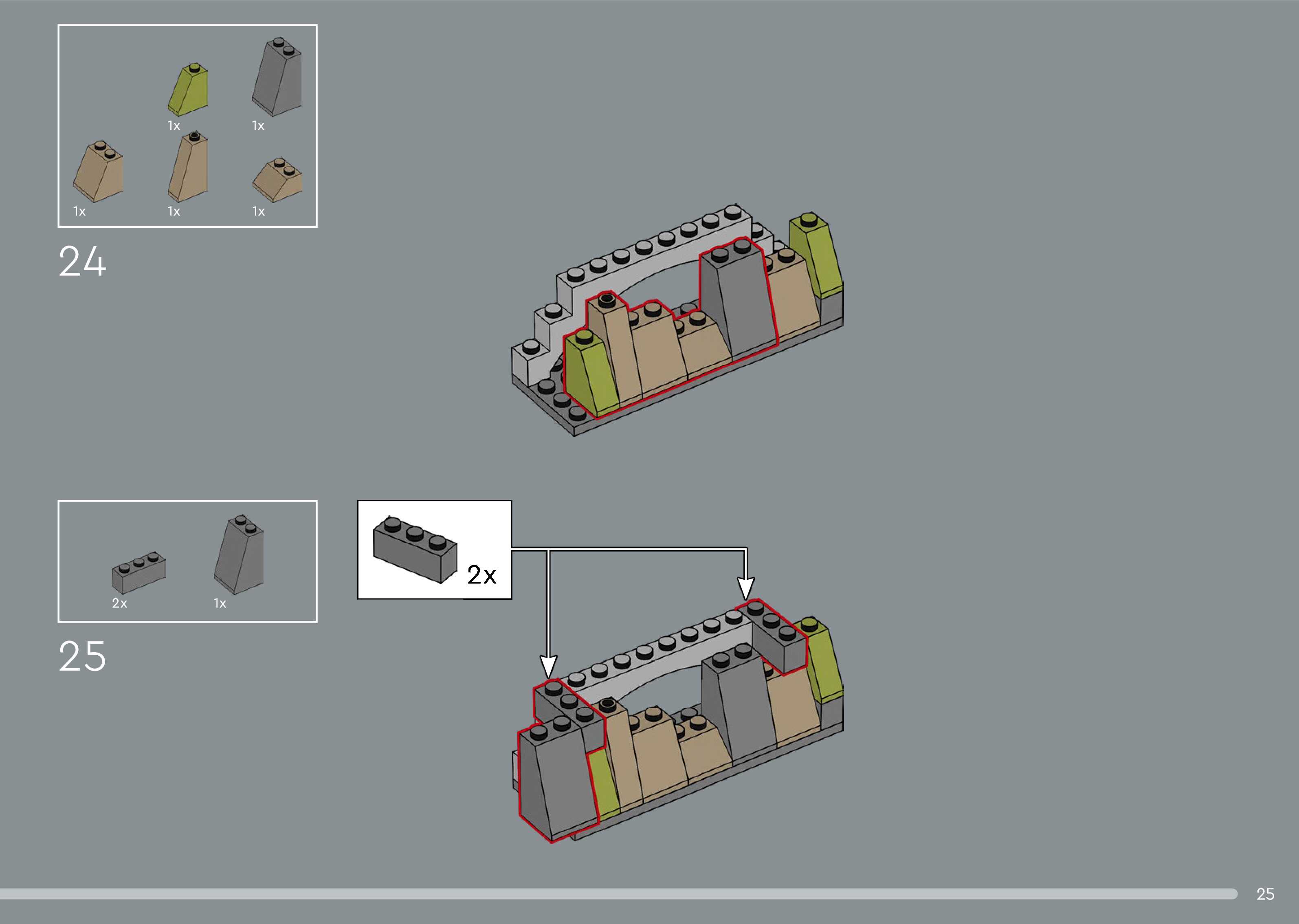 1x 1x

1x 1x 1x

24

2x 1x

25

2x

25