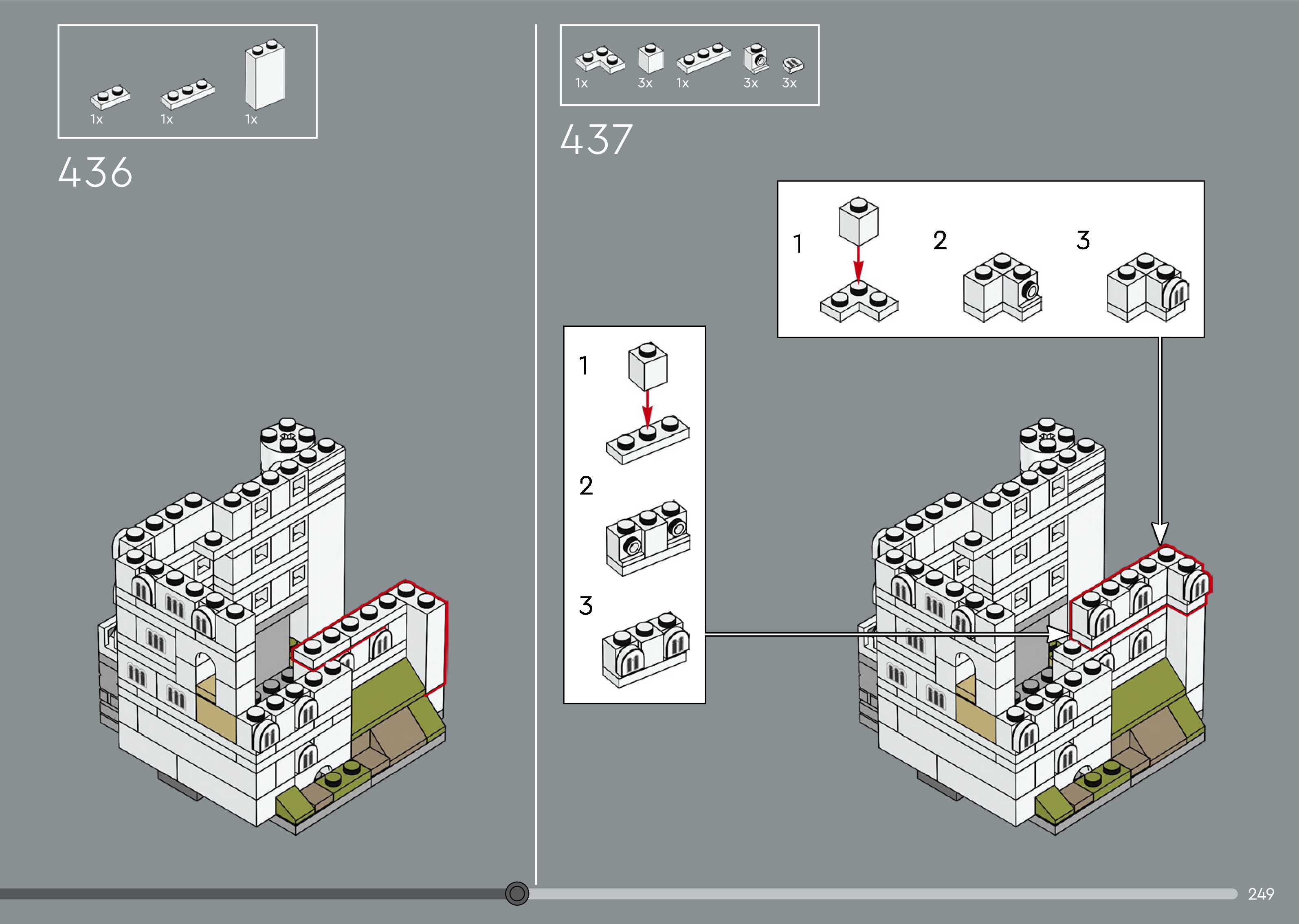 1x 1x 1x

436

1x 3x 1x 3x 3x

437

1

2

3

1

2

3

249