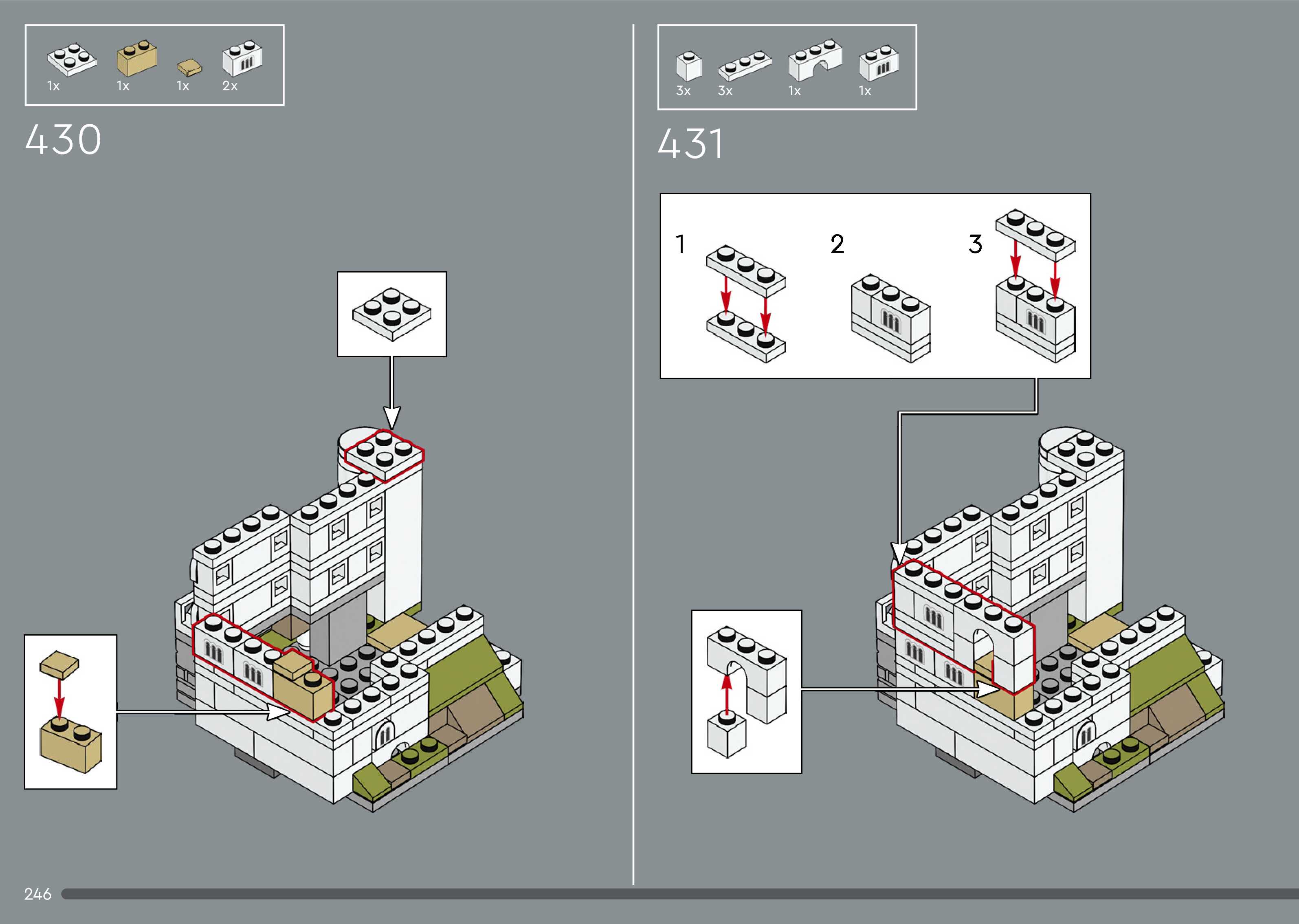 1x 1x 1x 2x

430

3x 3x 1x 1x

431

1

2

3

246