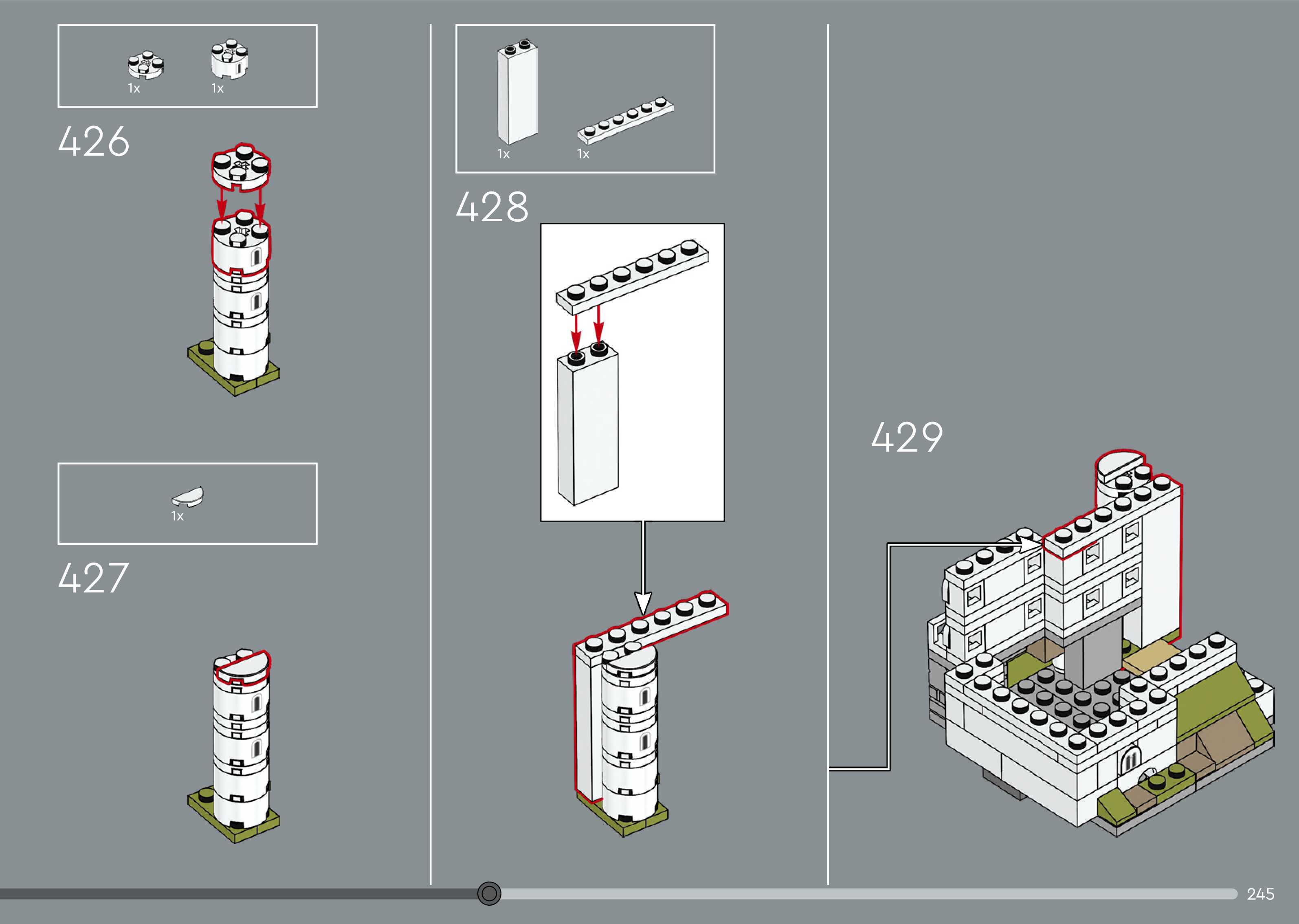 1x 1x

426

1x

427

1x 1x

428

429

245