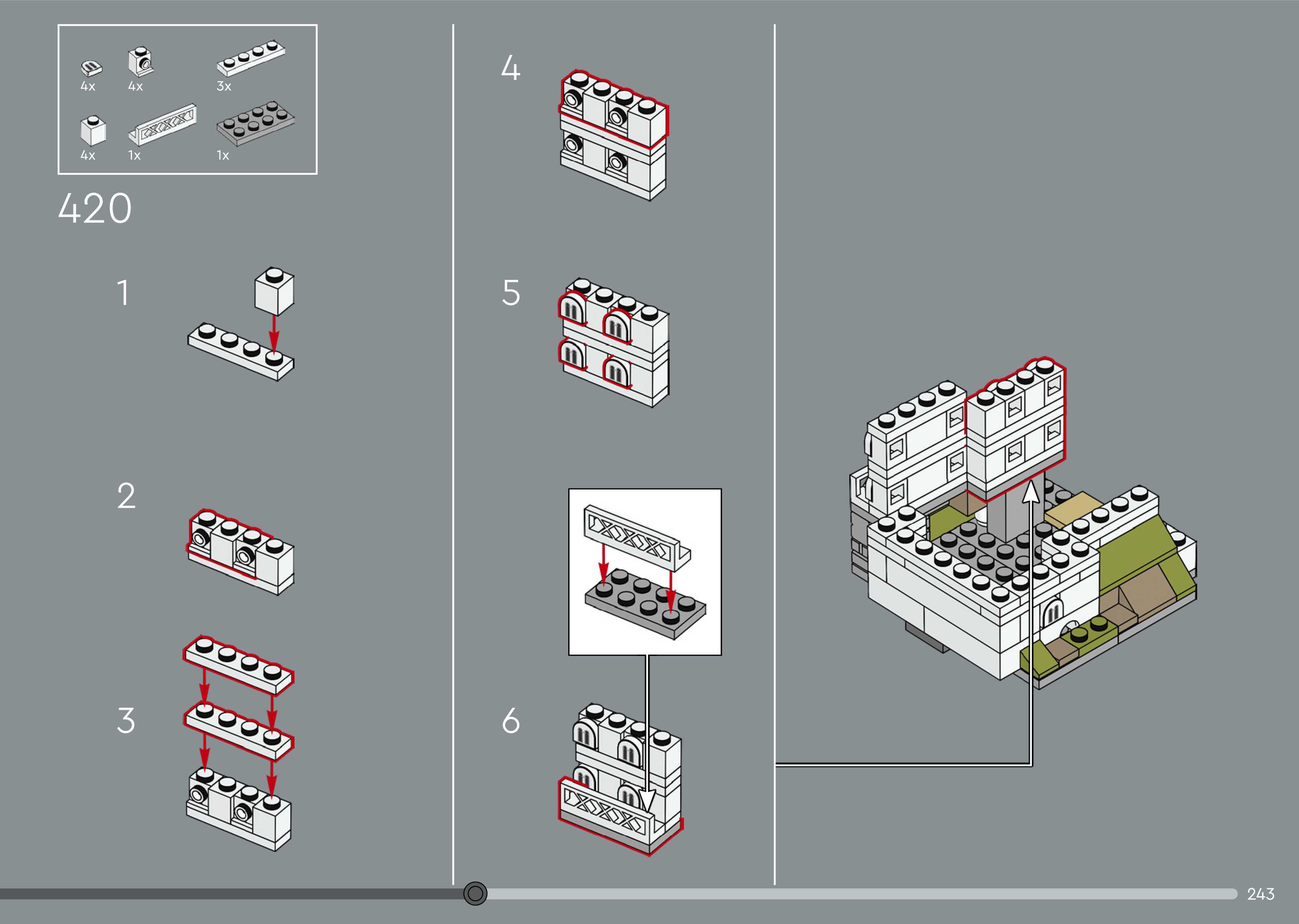 4x 4x 3x
4x 1x 1x

420

1

2

3

4

5

6

243