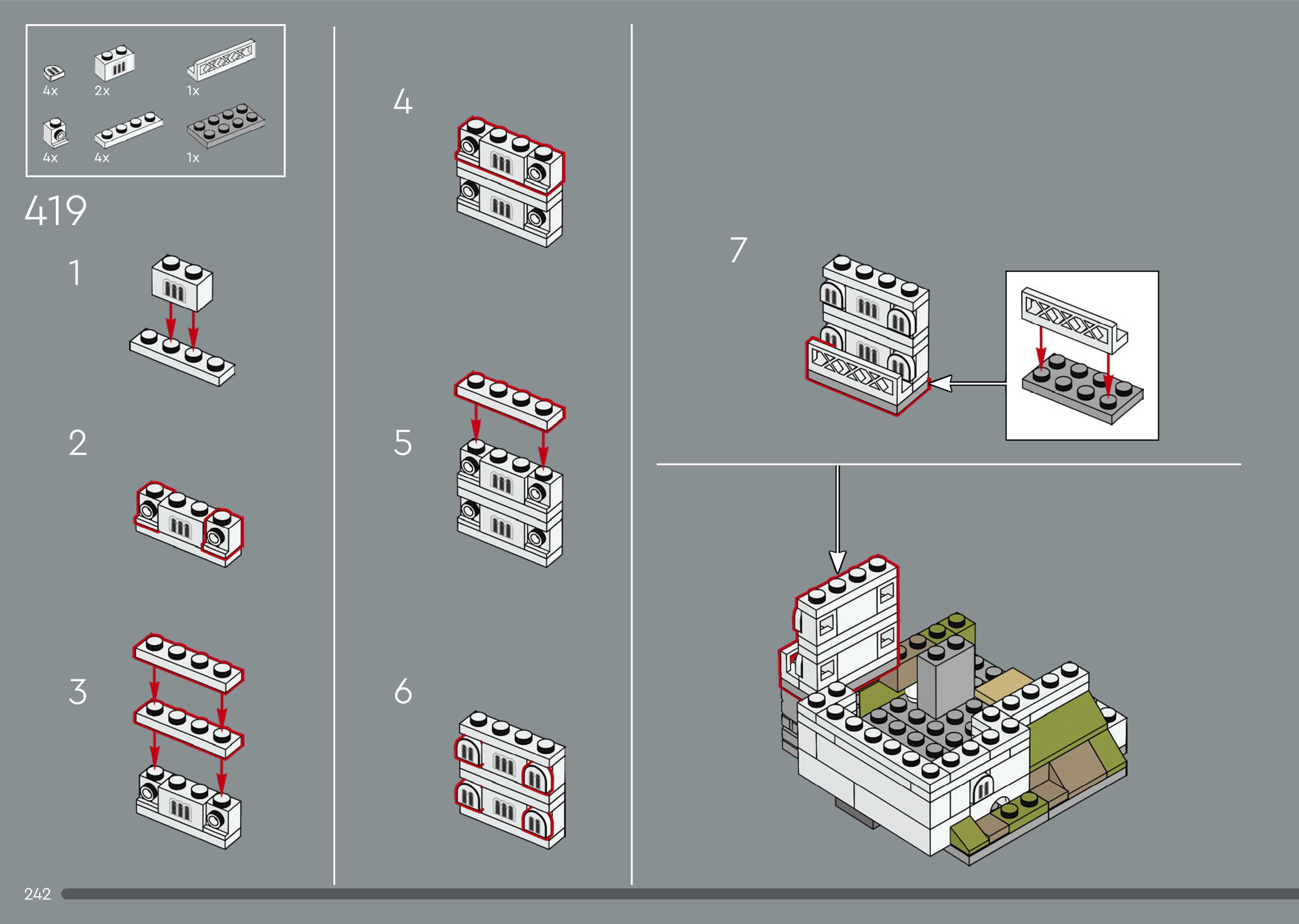 4x 2x 1x
4x 4x 1x

419

1

2

3

4

5

6

7

242