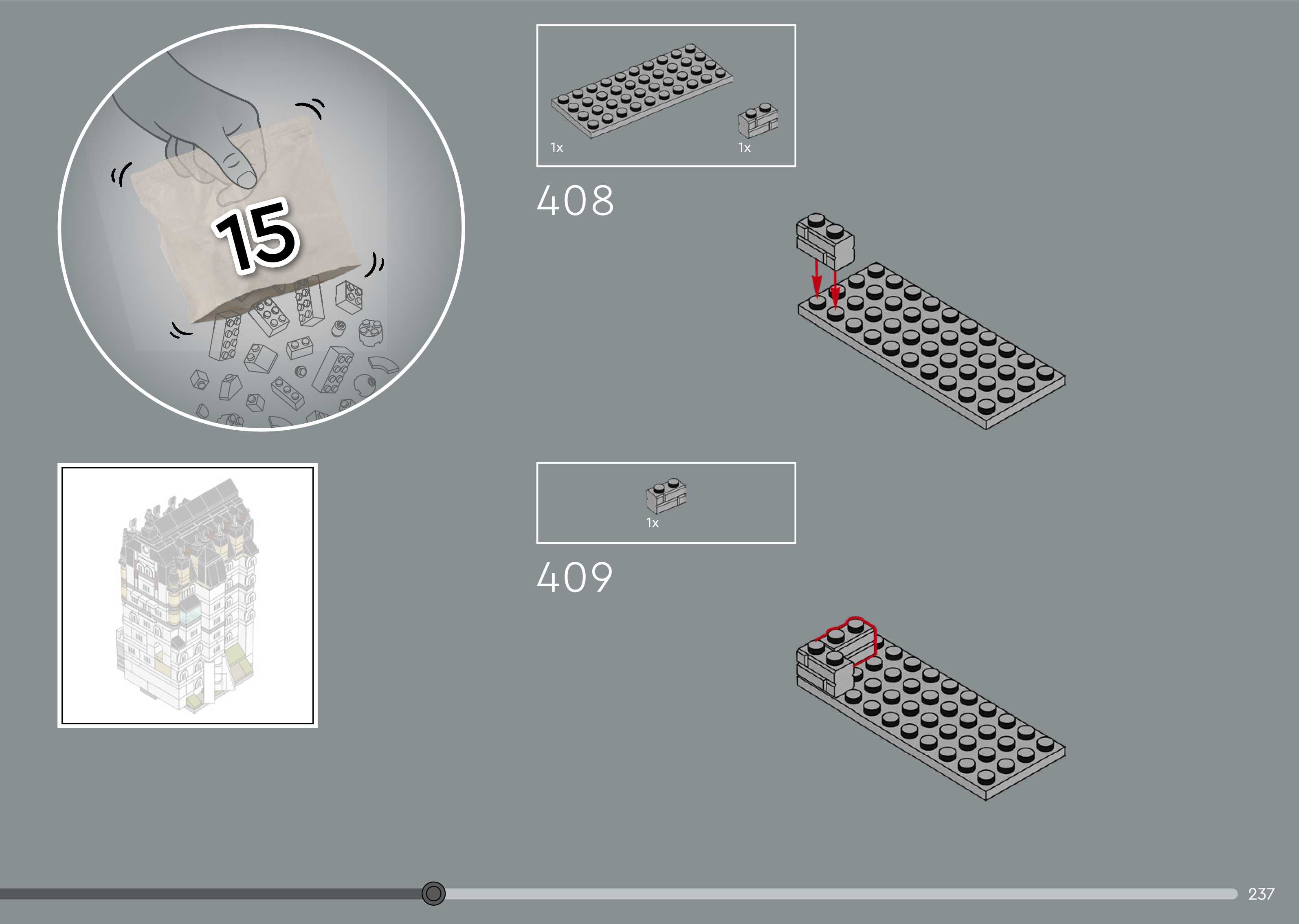 15

1x
1x

408

1x

409

237