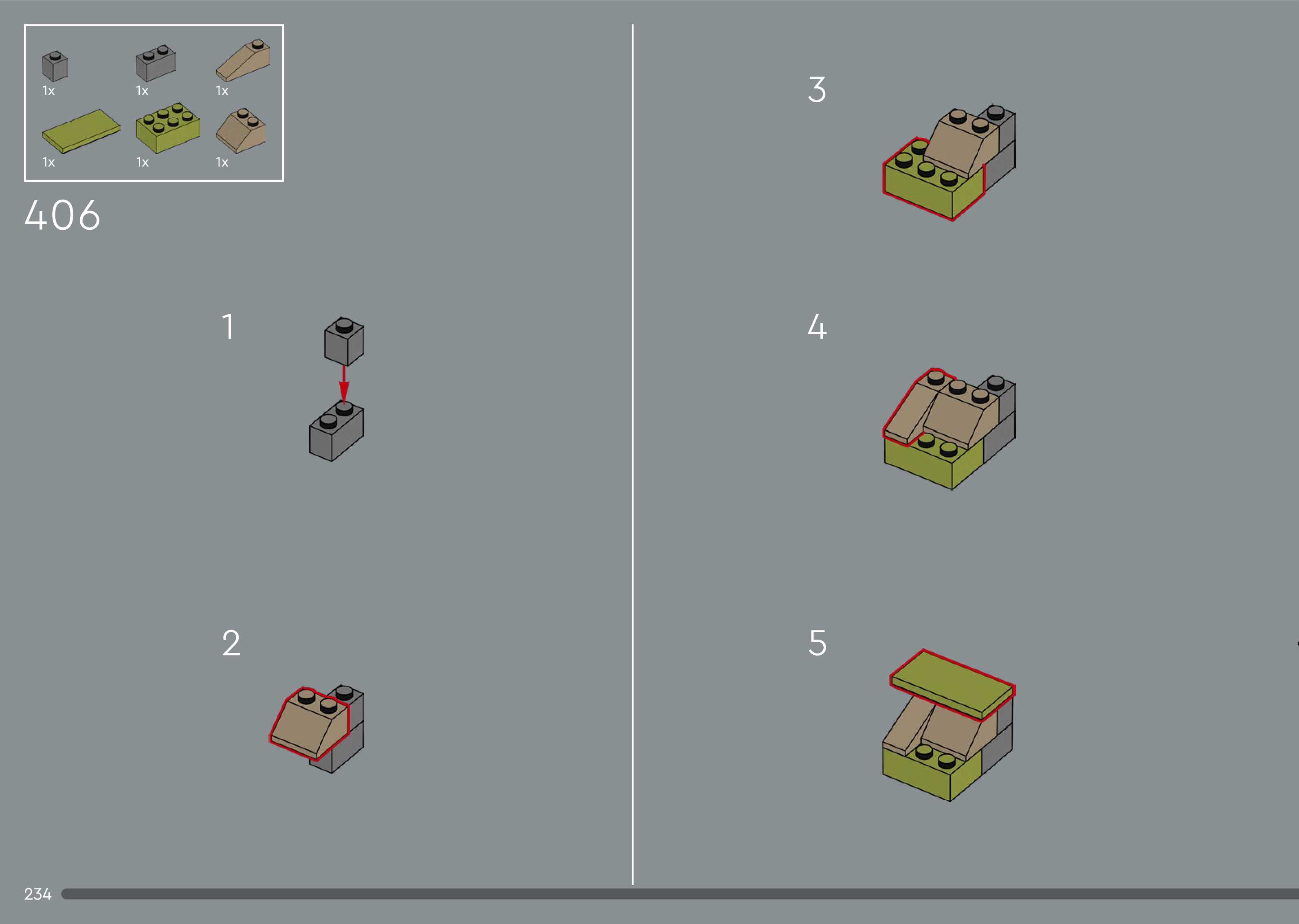 1x
1x
1x
1x
1x
1x

406

1

2

3

4

5

234