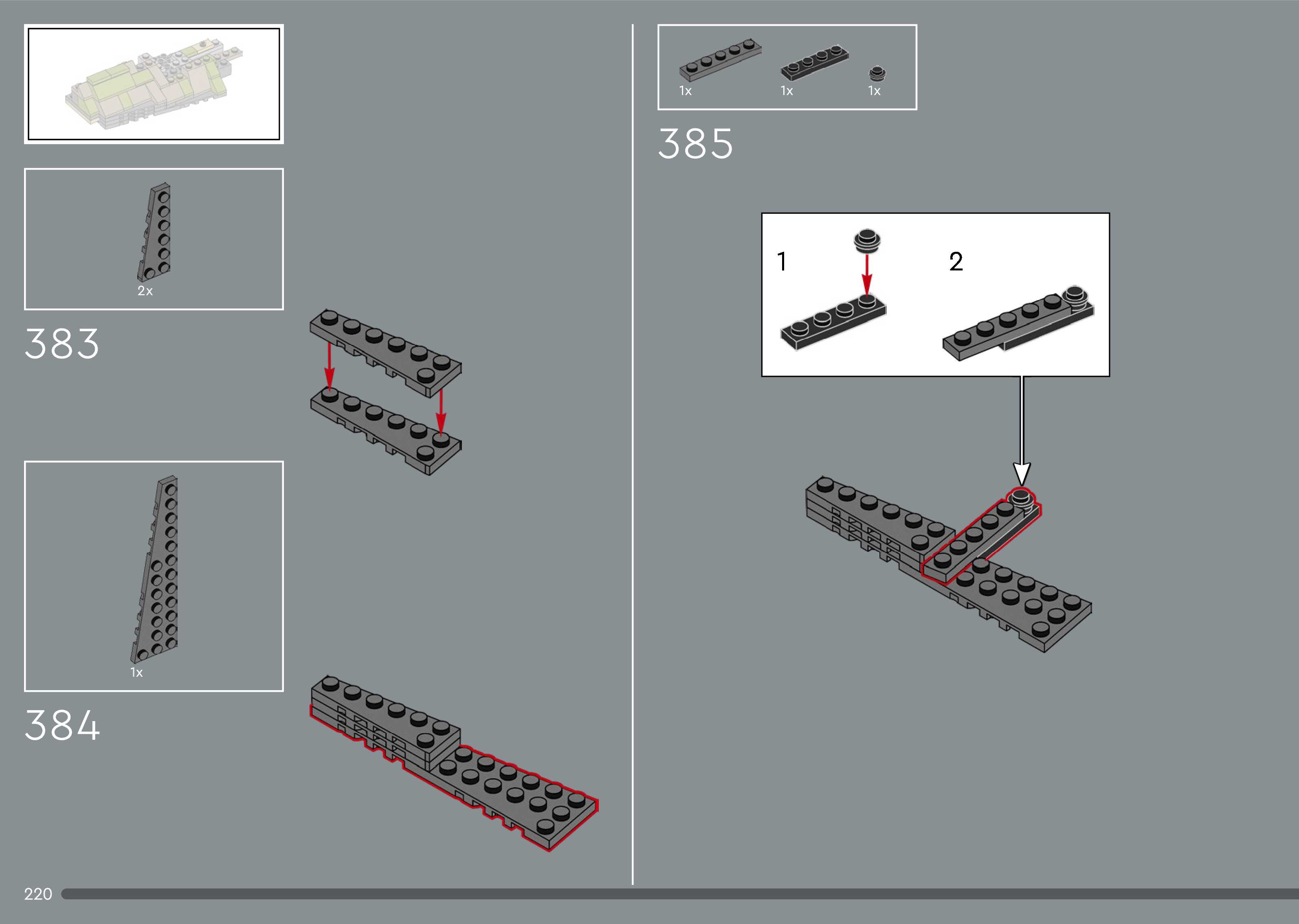 2x

383

1x

384

1x 1x 1x

385

1

2

220