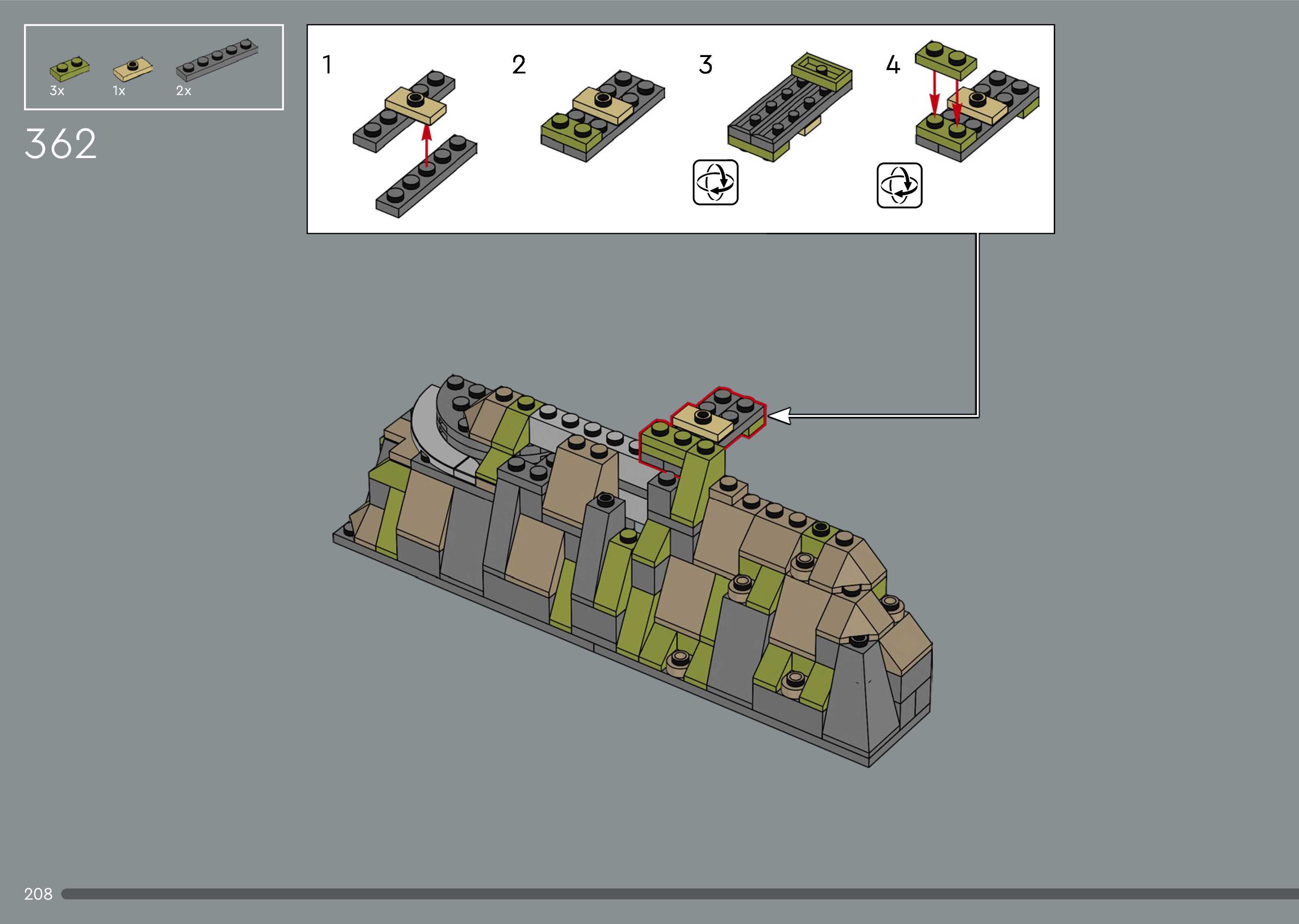 3x
1x
2x

362

1
2
3
4

208