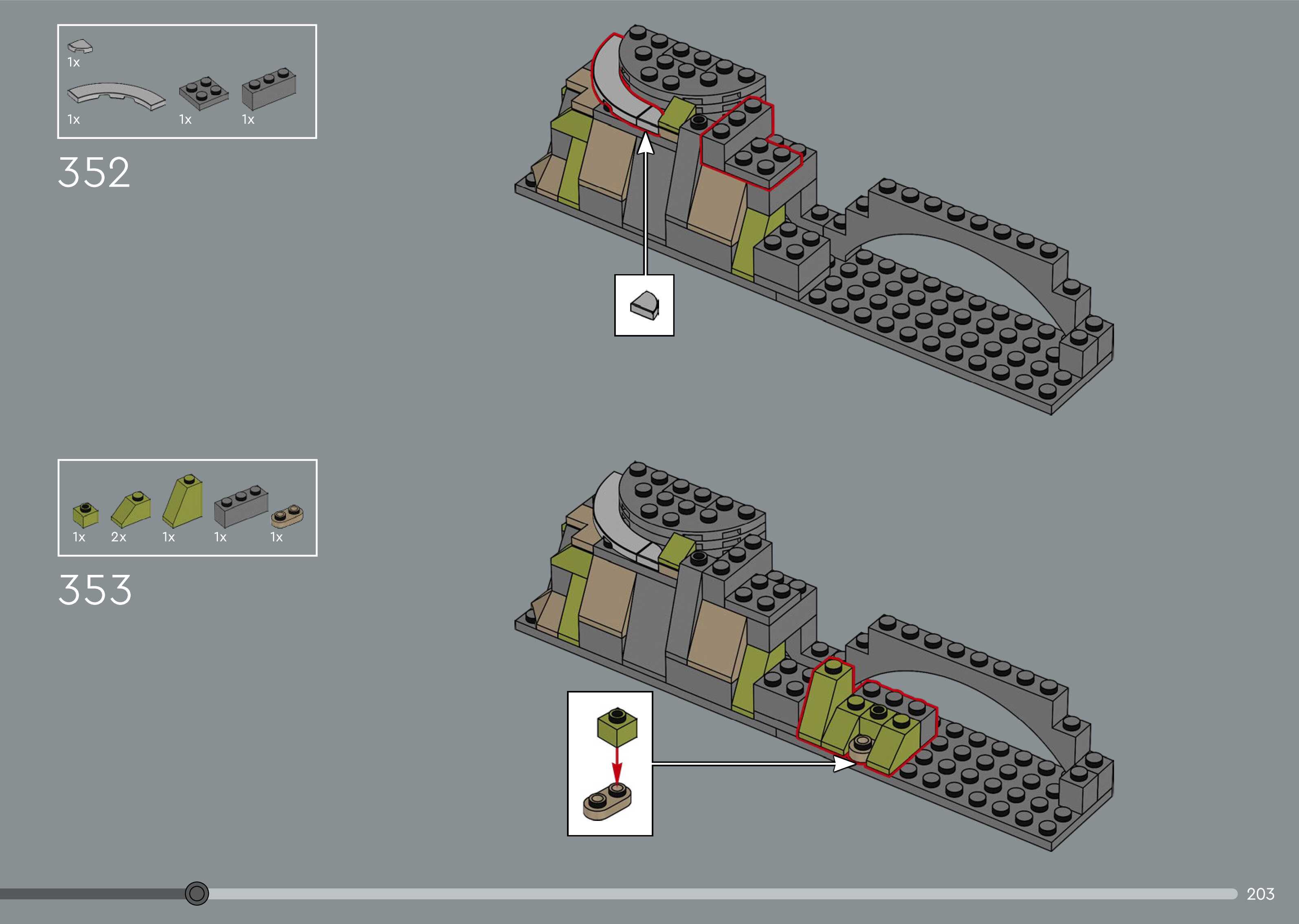 1x

1x 1x 1x

352

1x 2x 1x 1x 1x

353

203