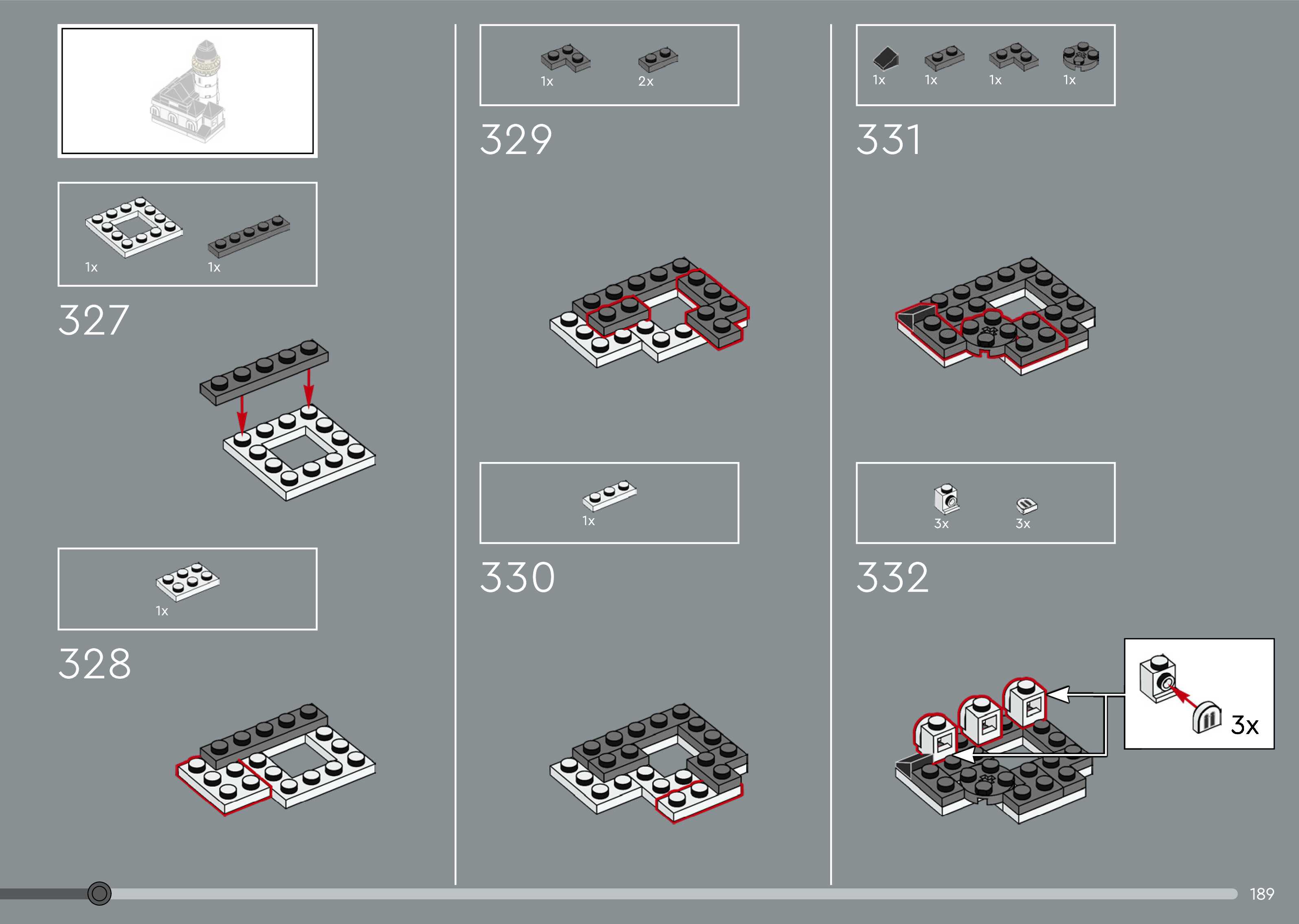 1x 1x

327

1x

328

1x 2x

329

1x

330

1x 1x 1x 1x

331

3x 3x

332

3x

189